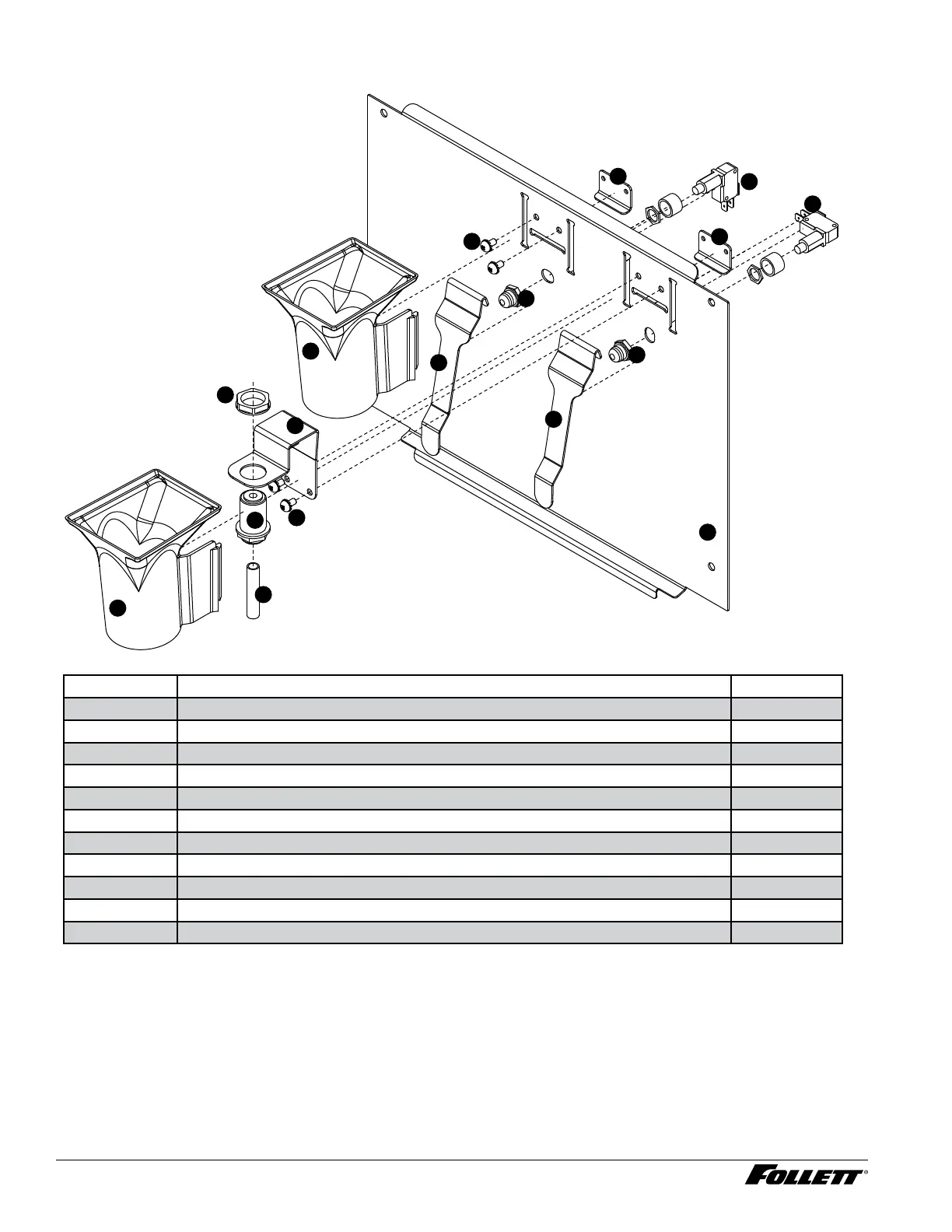 FOLLETT®