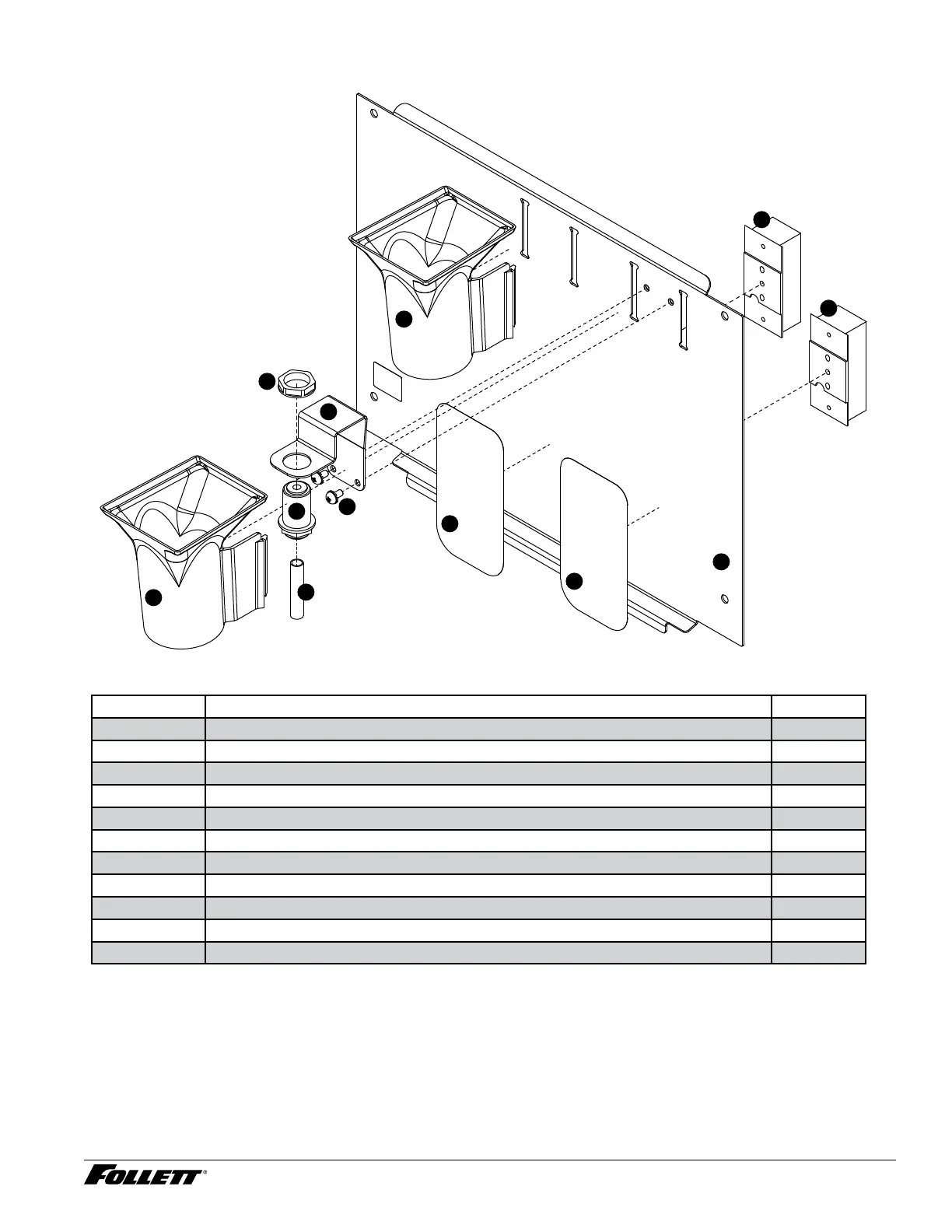 FOLLETT®