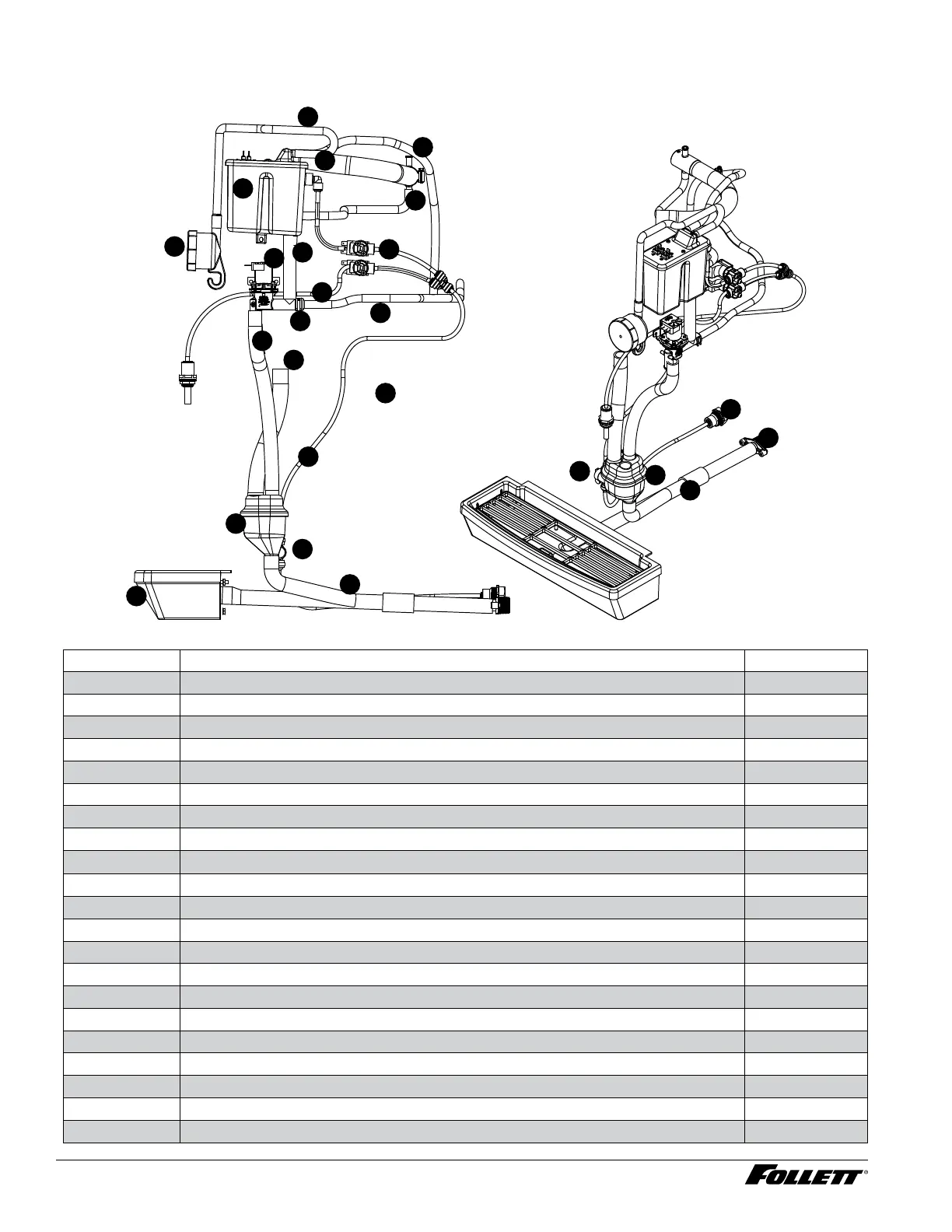 FOLLETT®