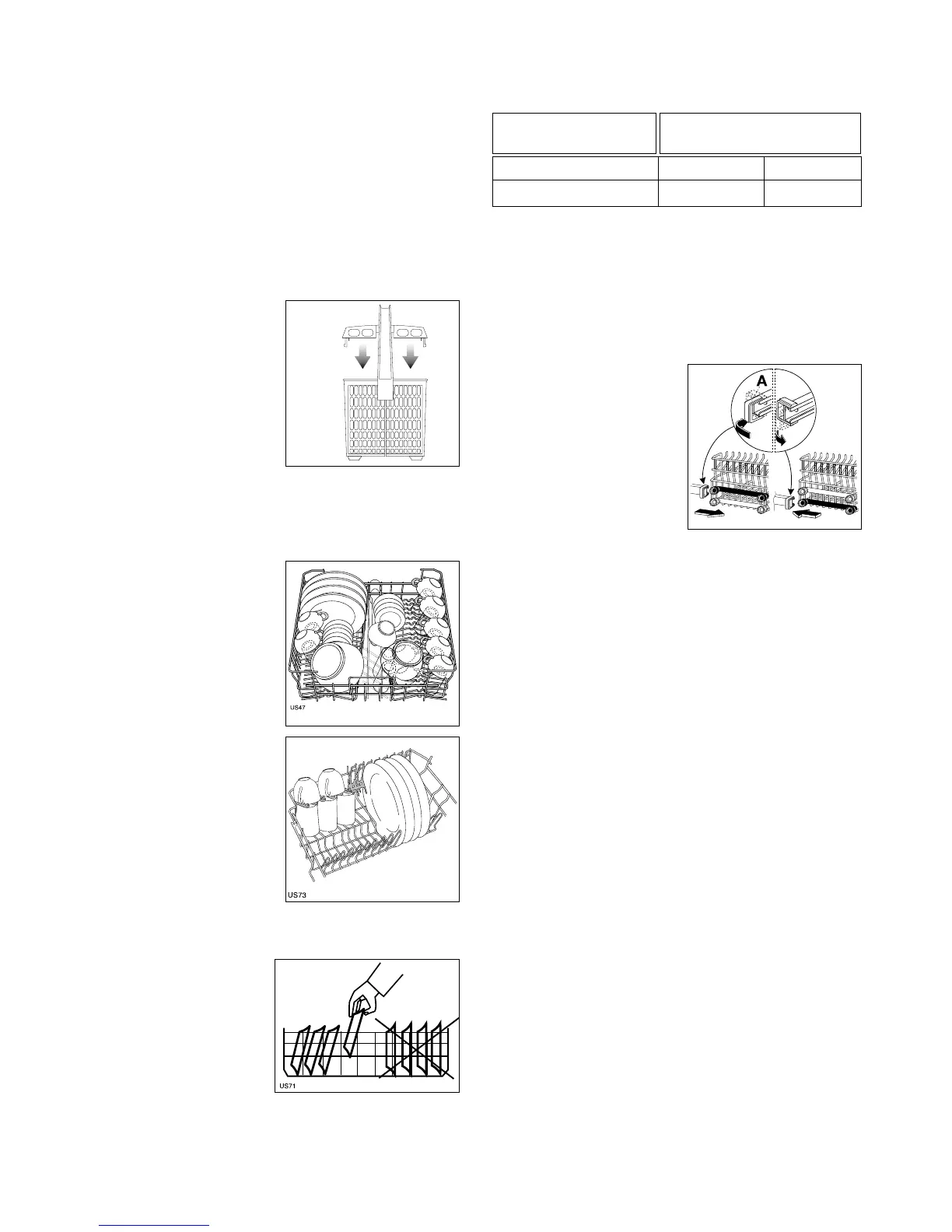 A

US47

US73

US71