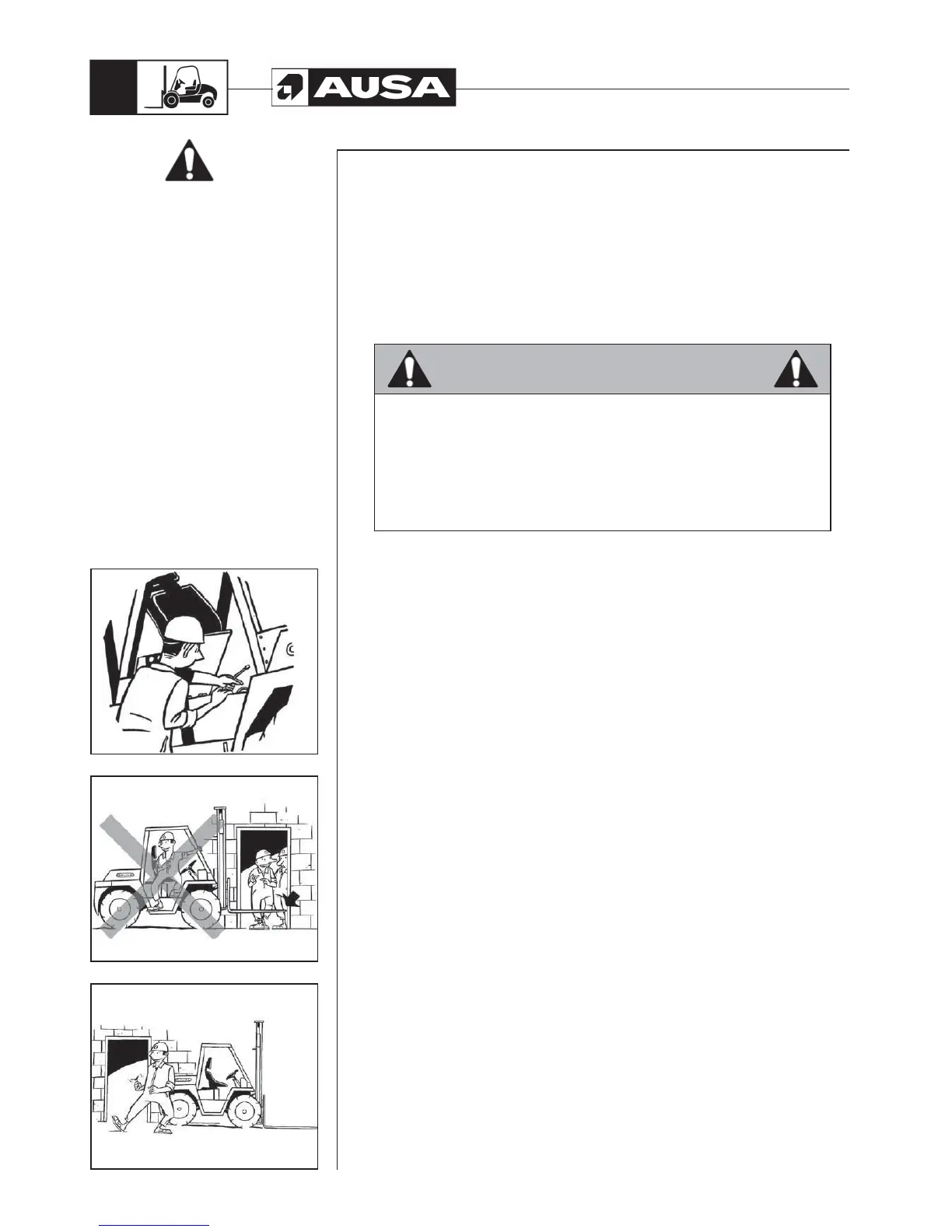 AUSA