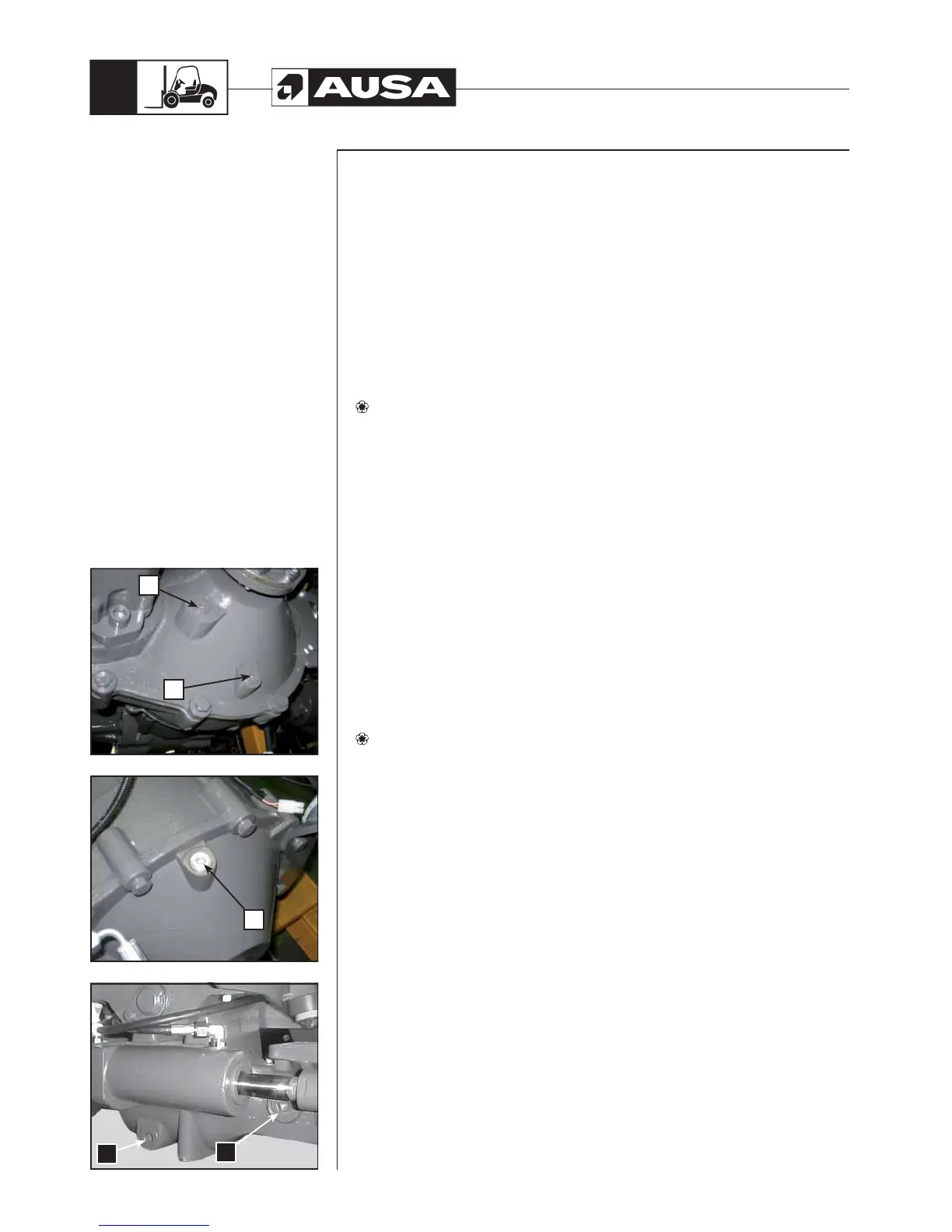 AUSA