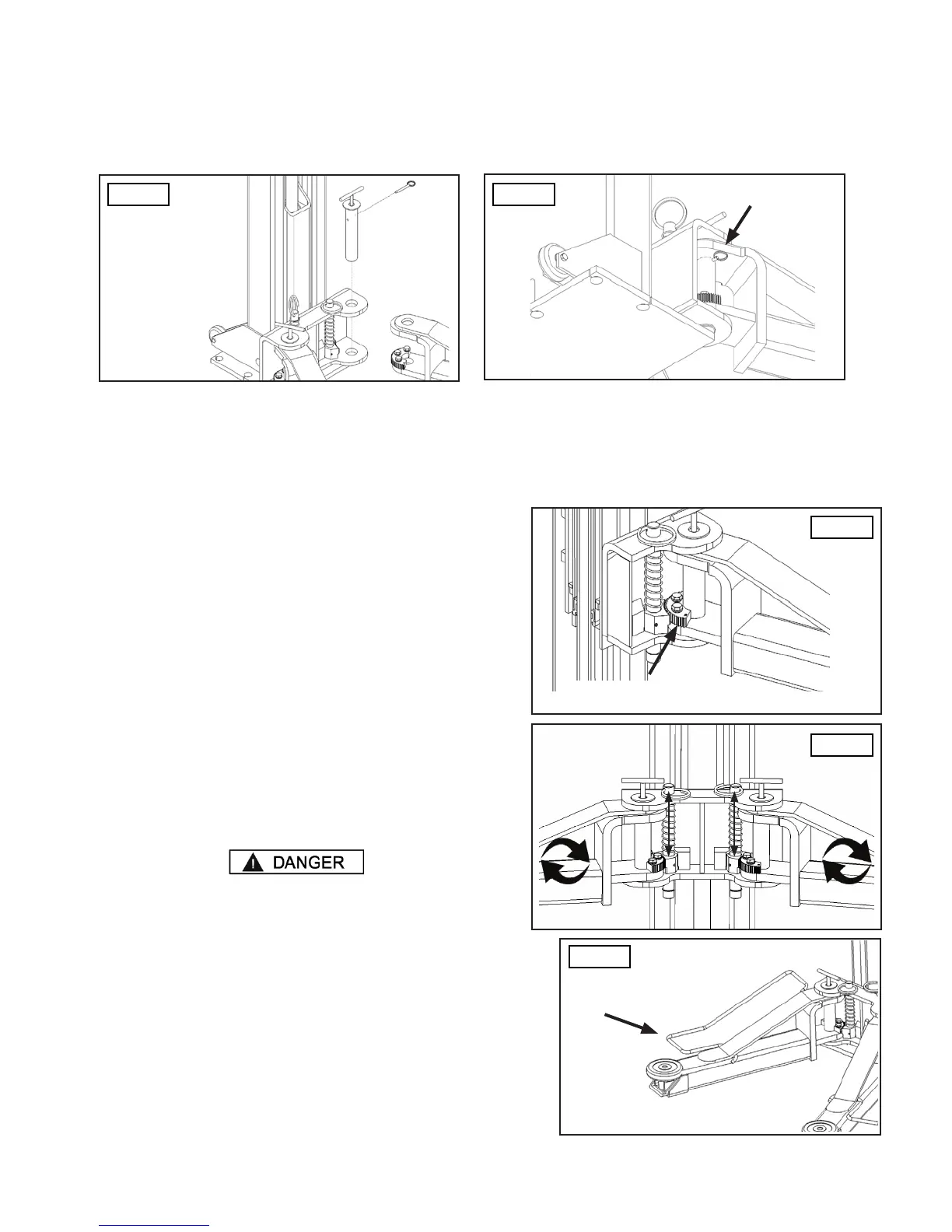 DANGER