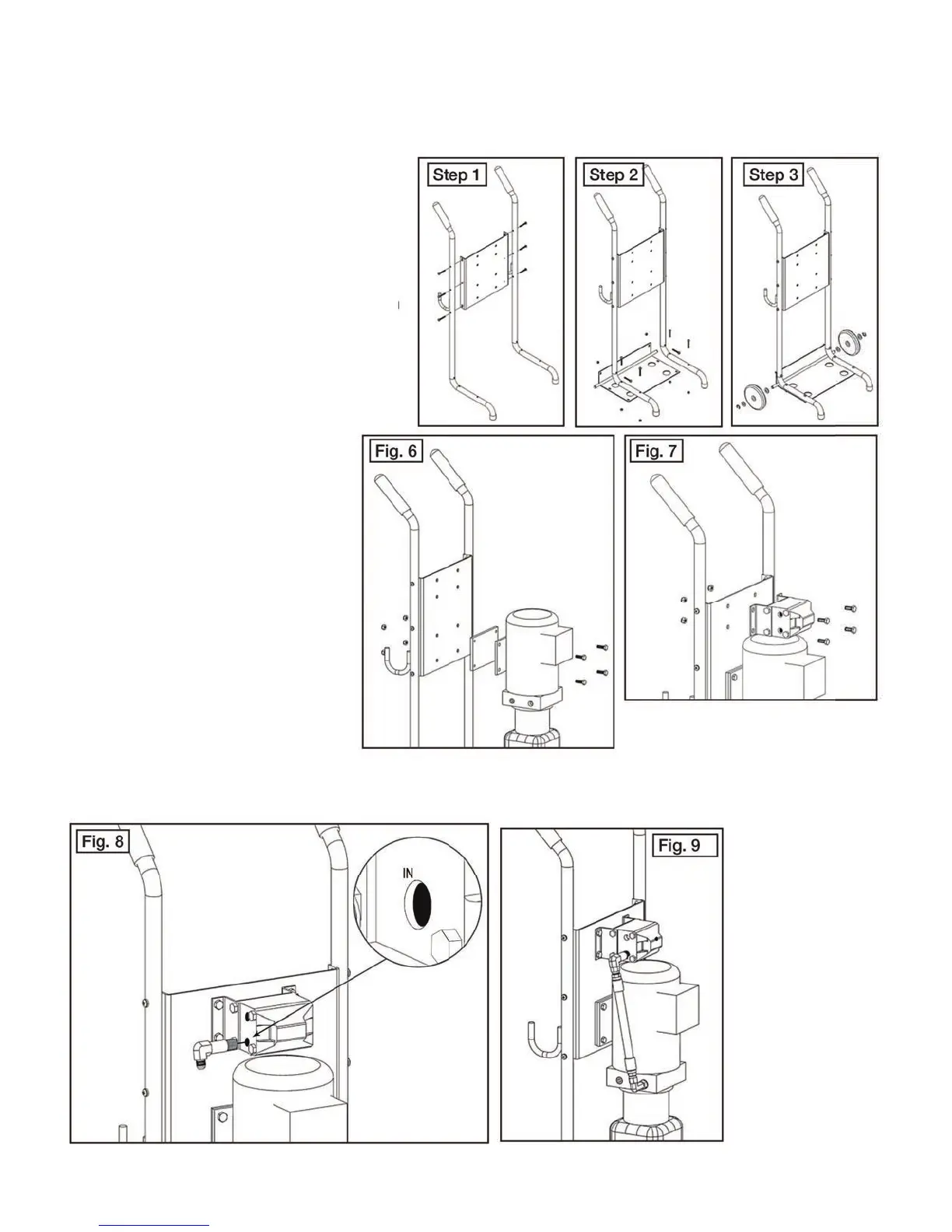 Step 1

Step 2

Step 3

Fig. 6

Fig. 7

Fig. 8

IN

Fig. 9