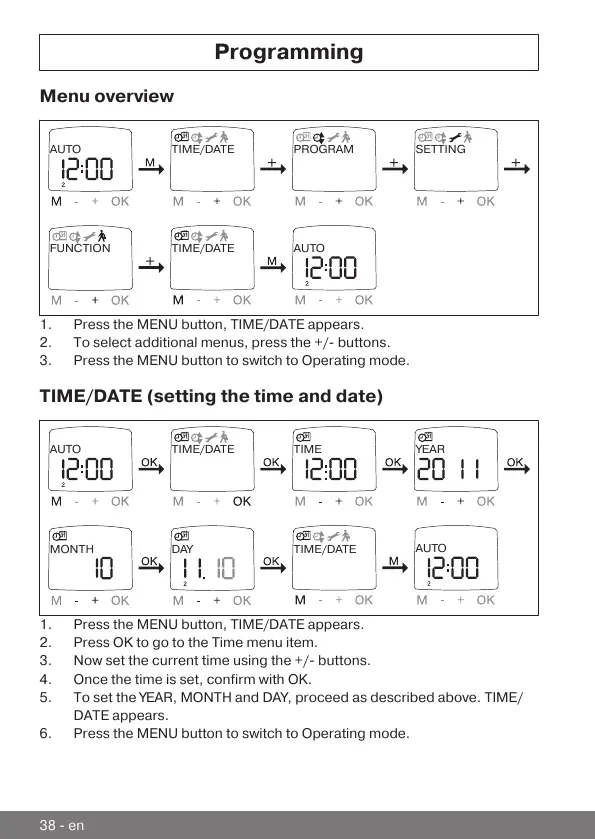 Programming

Menu overview

AUTO
12:00
2
M - + OK

M

TIME/DATE
M - + OK

+

PROGRAM
M - + OK

+

SETTING
M - + OK

+

FUNCTION
M - + OK

+

TIME/DATE
M - + OK

M

AUTO
12:00
2
M - + OK

1. Press the MENU button, TIME/DATE appears.
2. To select additional menus, press the +/- buttons.
3. Press the MENU button to switch to Operating mode.

TIME/DATE (setting the time and date)

AUTO
12:00
2
M - + OK

OK

TIME/DATE
M - + OK

OK

TIME
12:00
M - + OK

OK

YEAR
20 11
M - + OK

OK

MONTH
10
M - + OK

OK

DAY
11. 10
2
M - + OK

OK

TIME/DATE
M - + OK

M

AUTO
12:00
2
M - + OK

1. Press the MENU button, TIME/DATE appears.
2. Press OK to go to the Time menu item.
3. Now set the current time using the +/- buttons.
4. Once the time is set, confirm with OK.
5. To set the YEAR, MONTH and DAY, proceed as described above. TIME/DATE appears.
6. Press the MENU button to switch to Operating mode.

38 - en