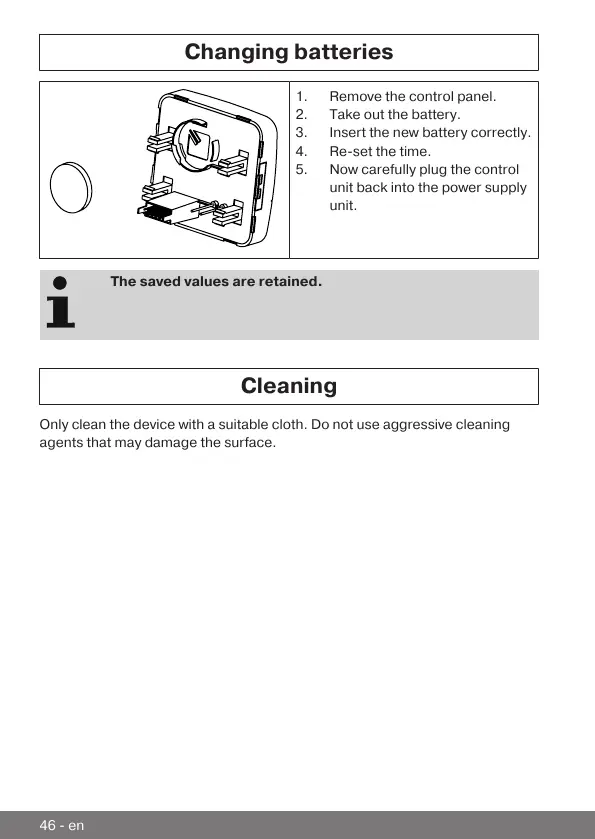 Changing batteries

1. Remove the control panel.
2. Take out the battery.
3. Insert the new battery correctly.
4. Re-set the time.
5. Now carefully plug the control unit back into the power supply unit.

The saved values are retained.

Cleaning

Only clean the device with a suitable cloth. Do not use aggressive cleaning agents that may damage the surface.

46 - en