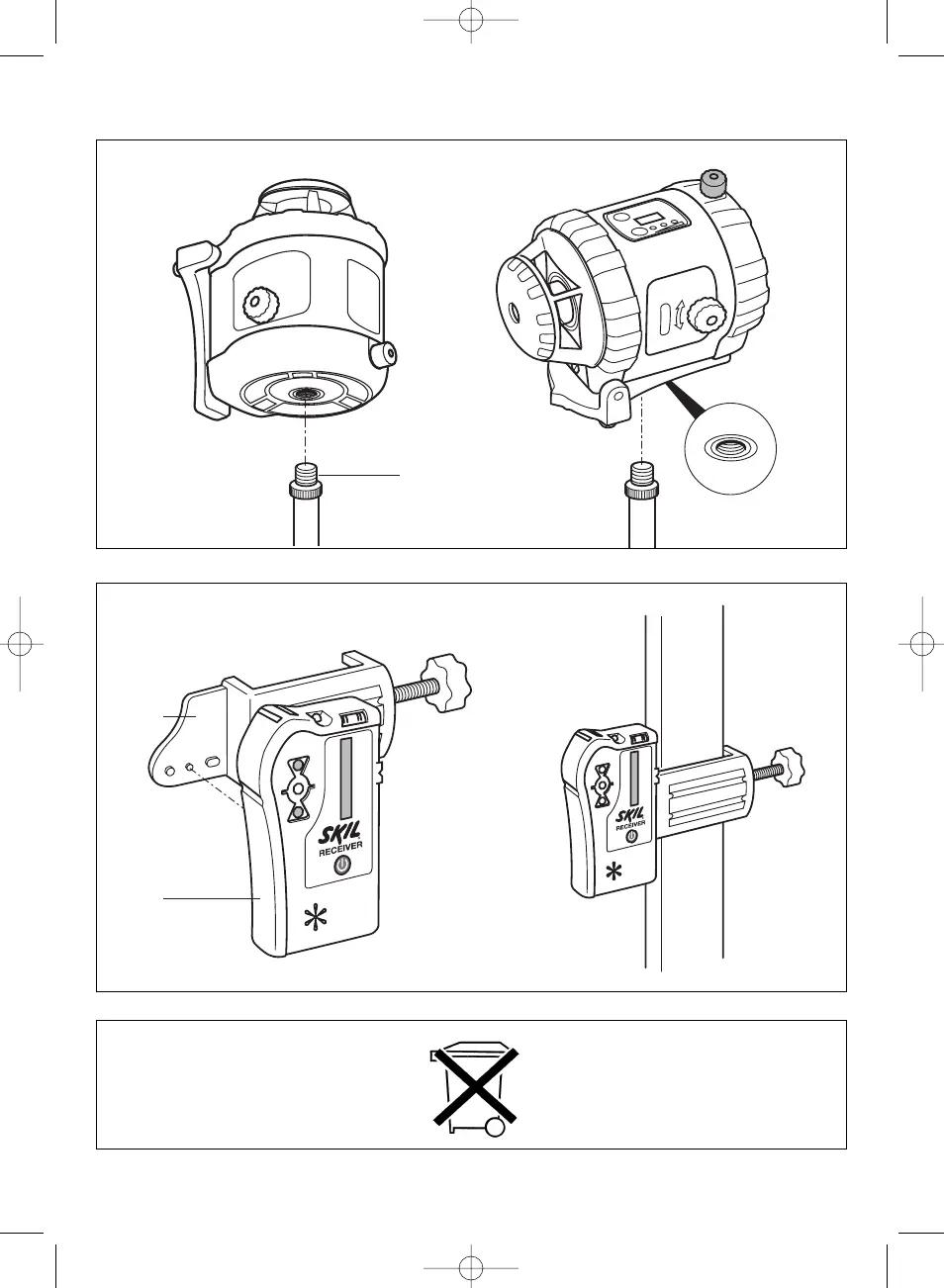 SKIL
RECEIVER

SKIL
RECEIVER