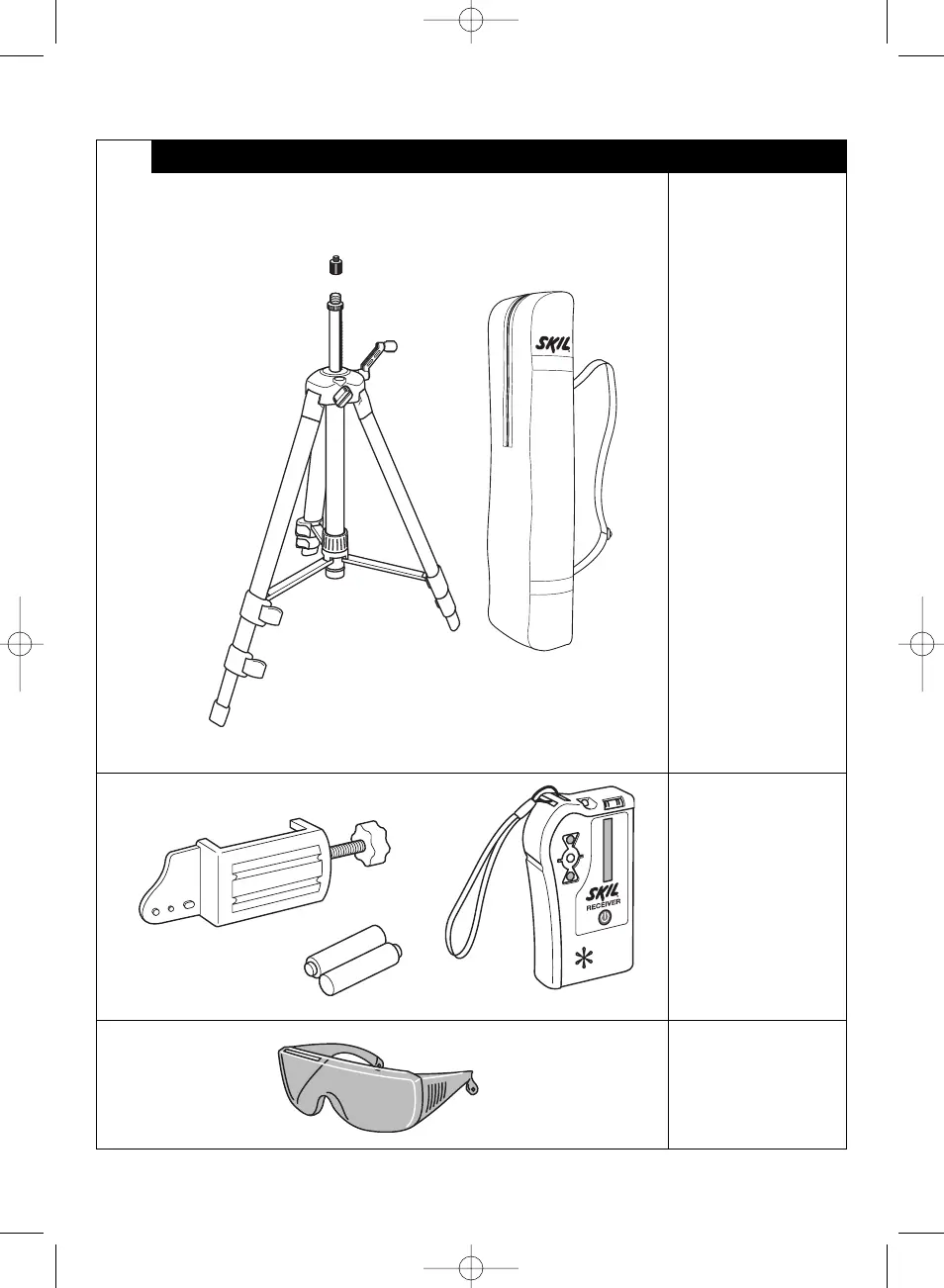 SKIL

SKIL
RECEIVER