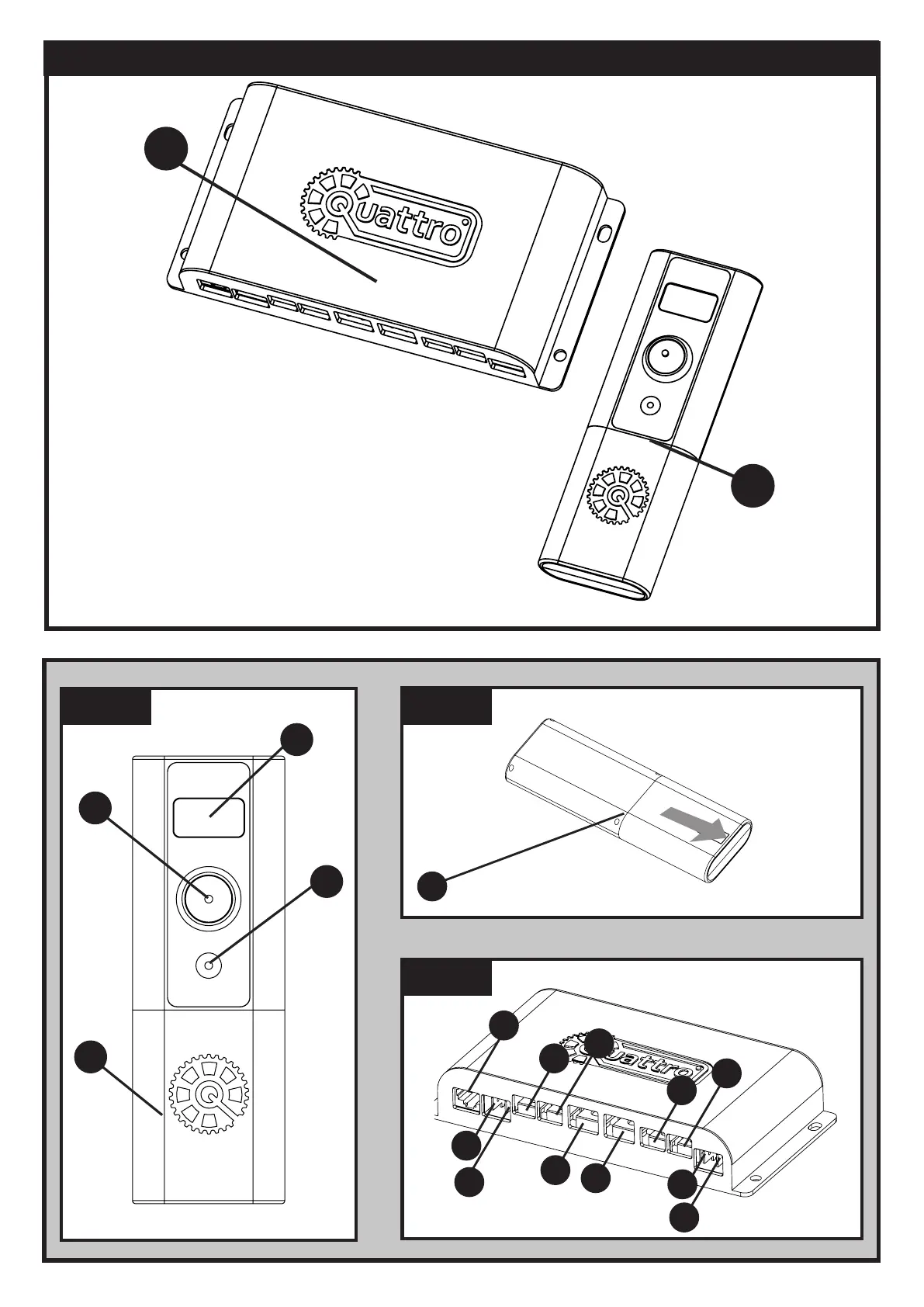 Quattro

Quattro