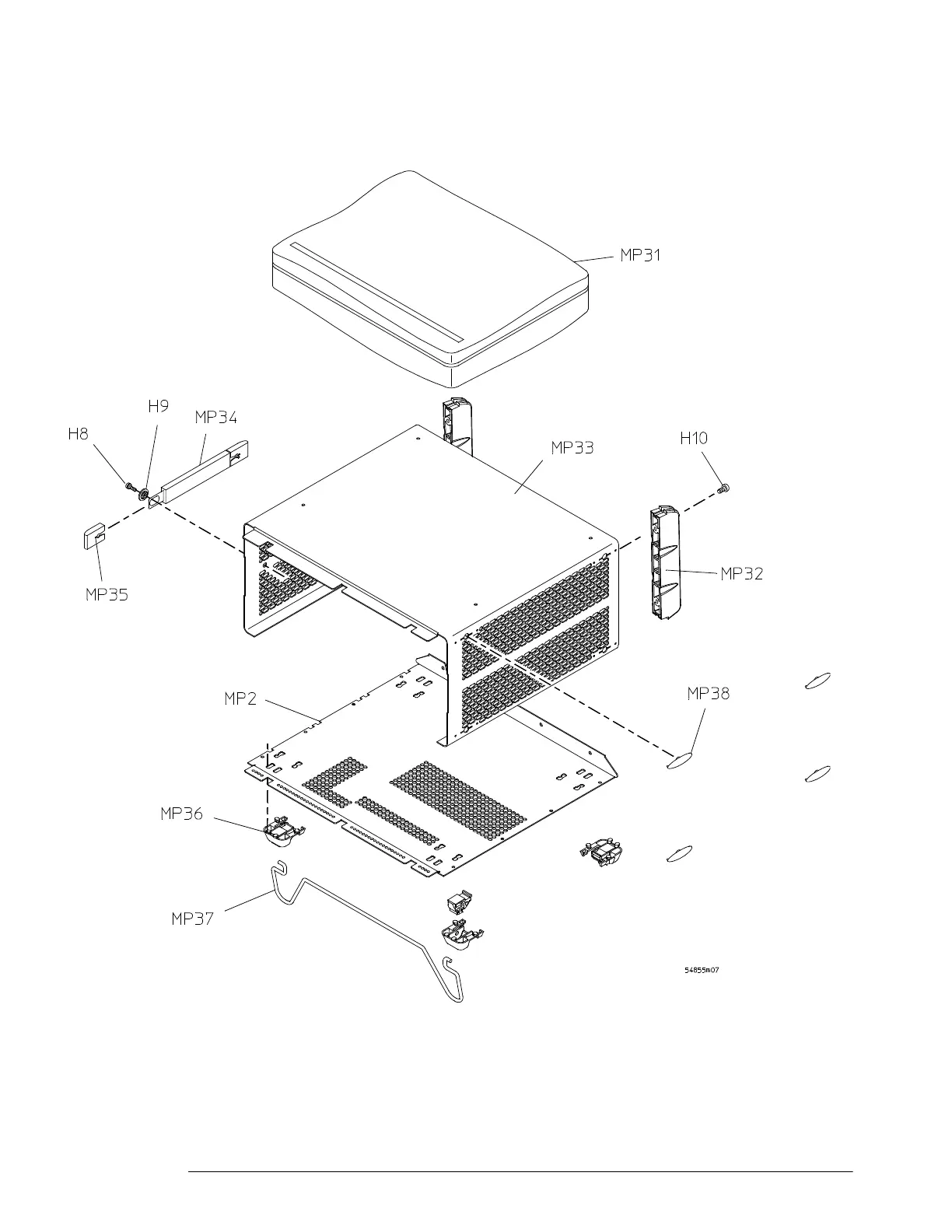 MP31

H9
MP34
H8
MP33
H10

MP35
MP32

MP2
MP38

MP36

MP37

54855m07