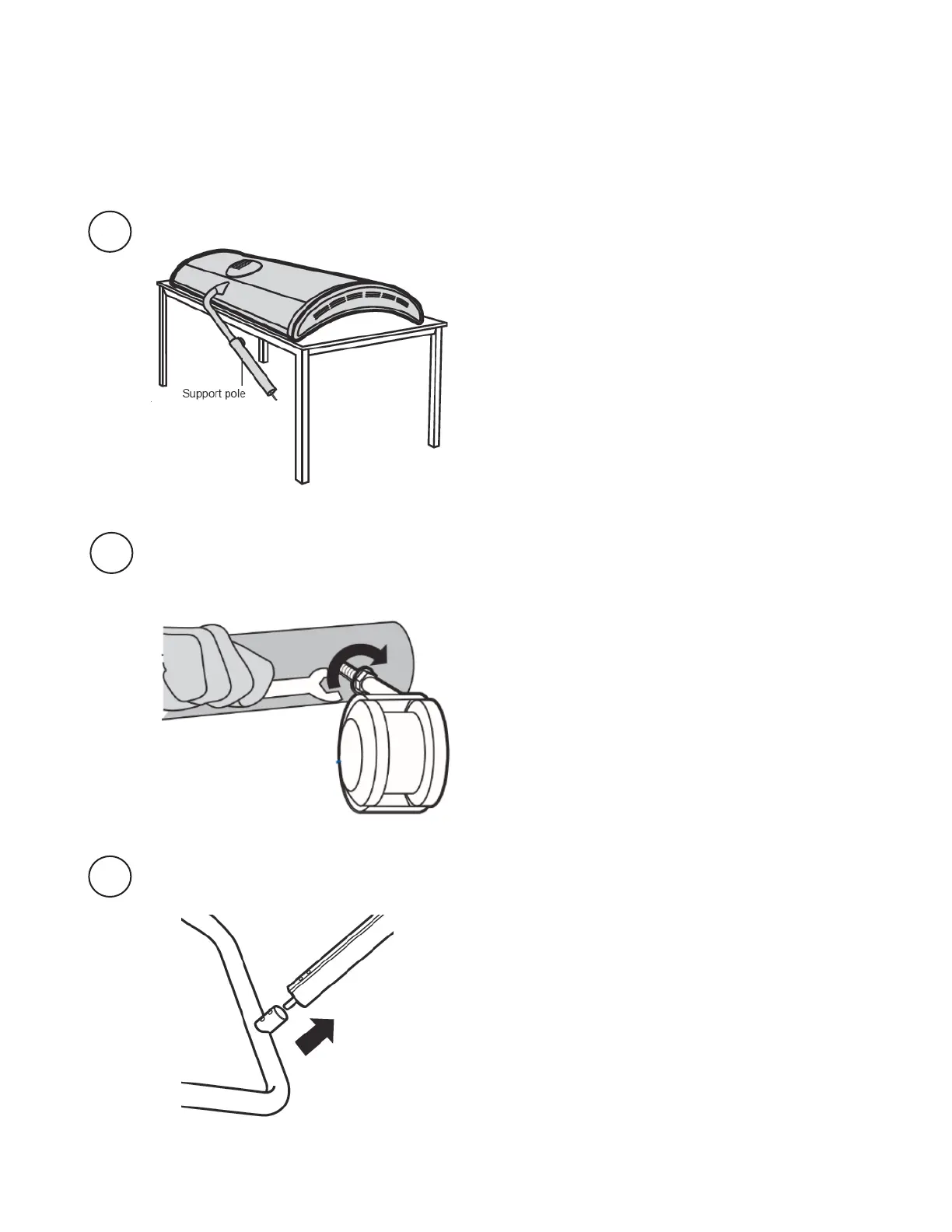 Support pole