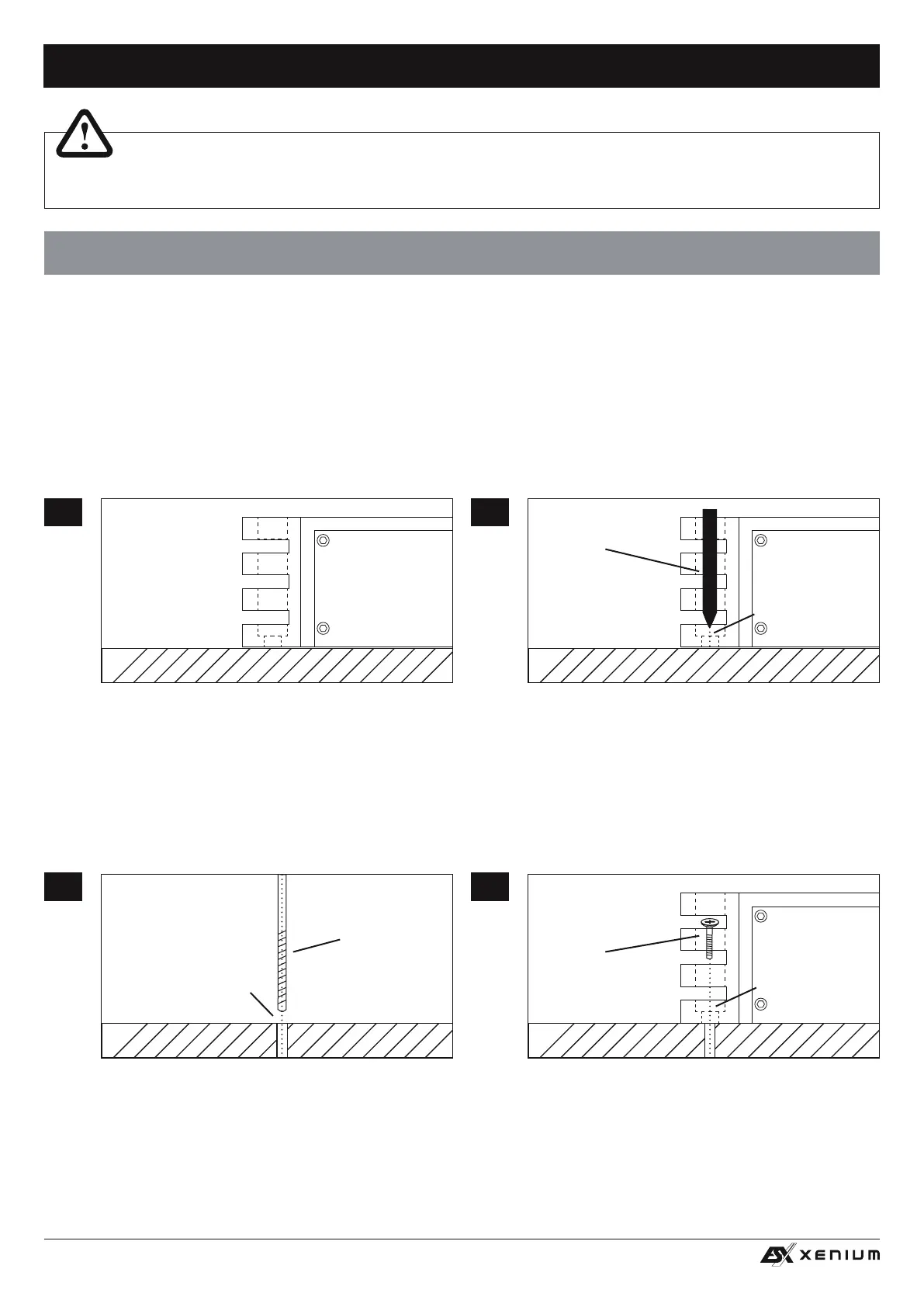 ESX XENIUM