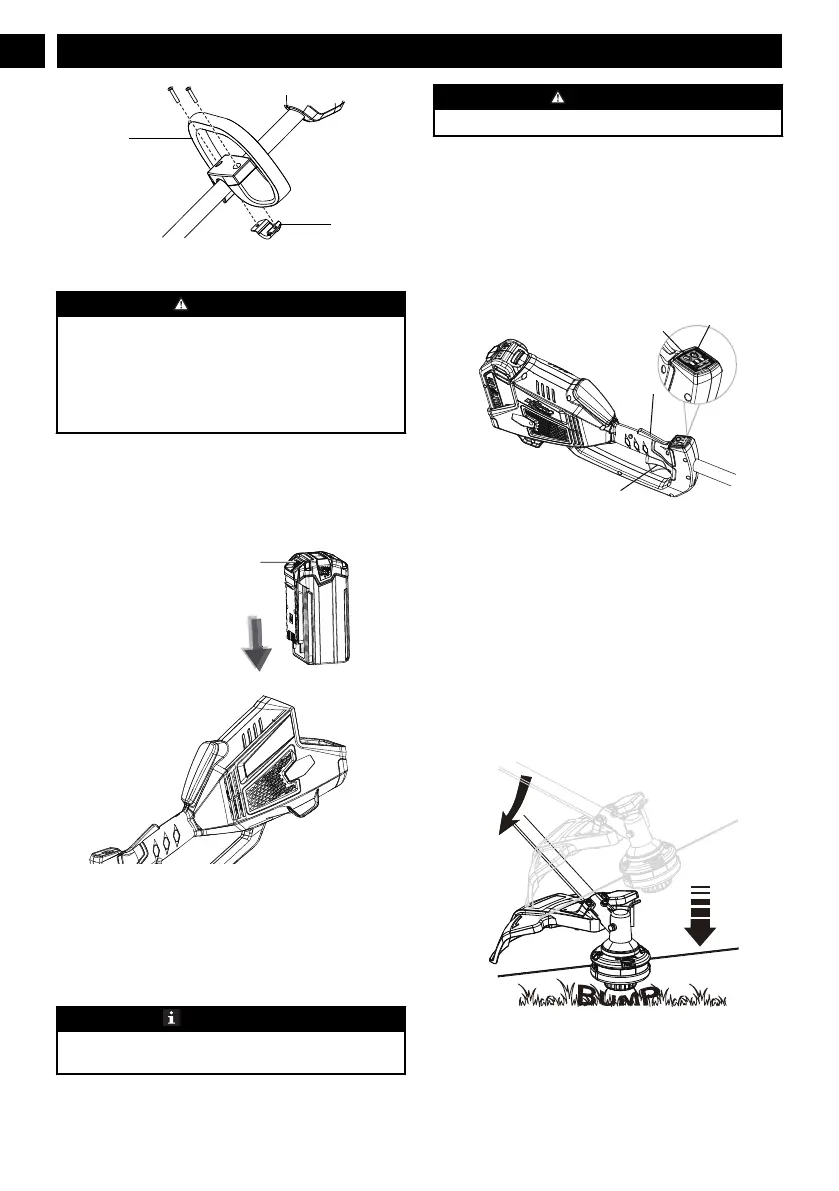 BUMP