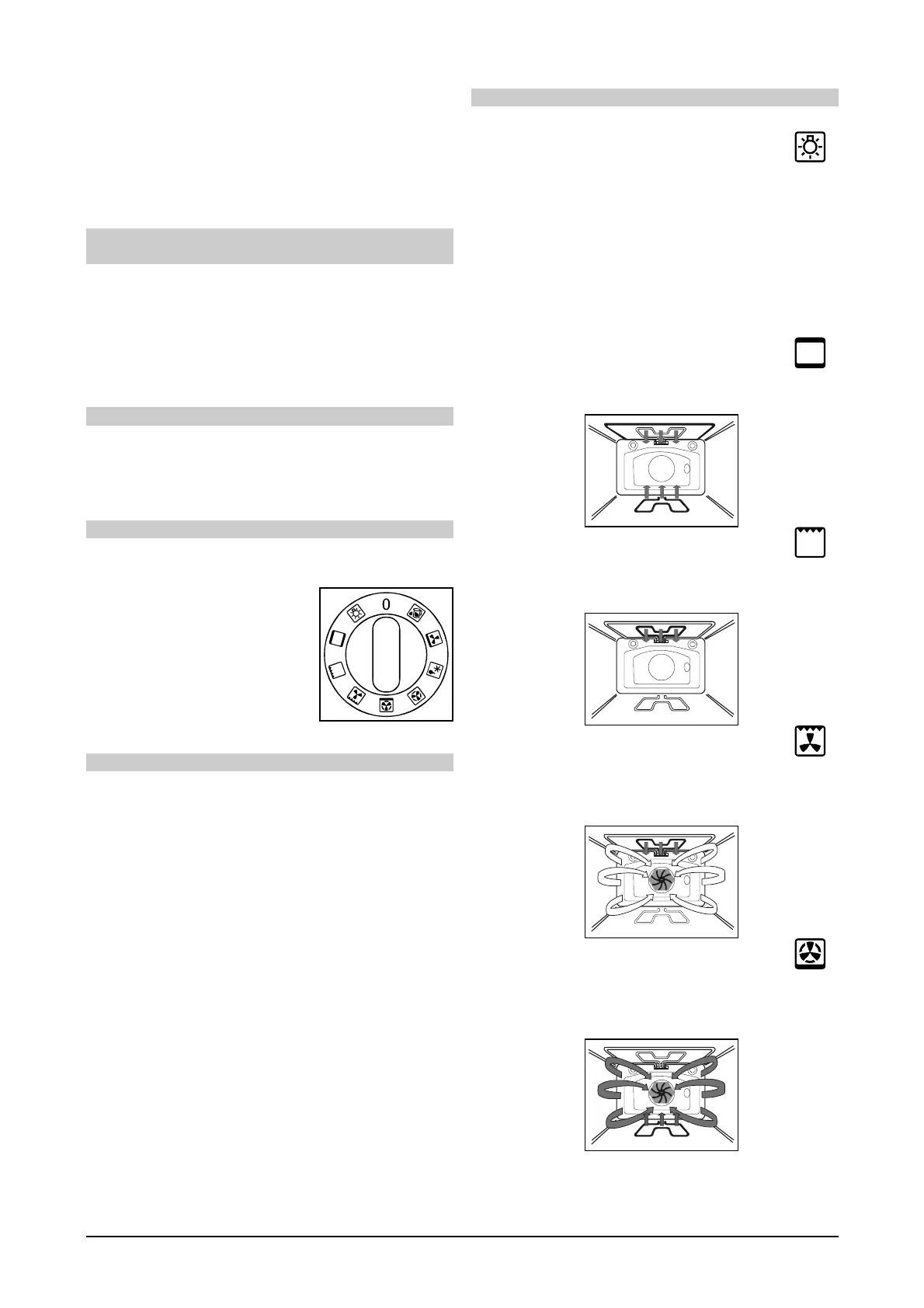 0