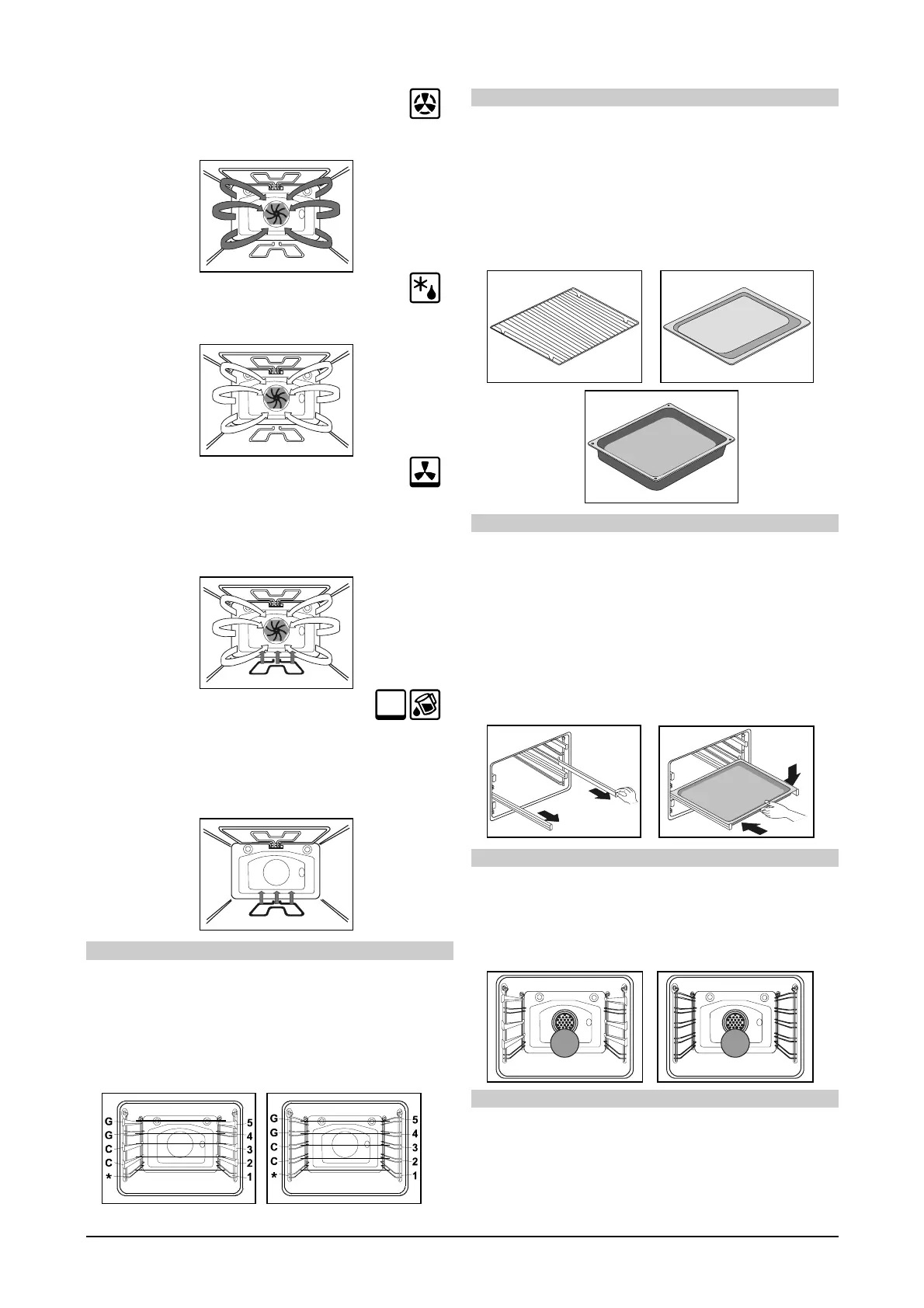 G
G
C
C
*
5
4
3
2
1
G
G
C
C
*
5
4
3
2
1