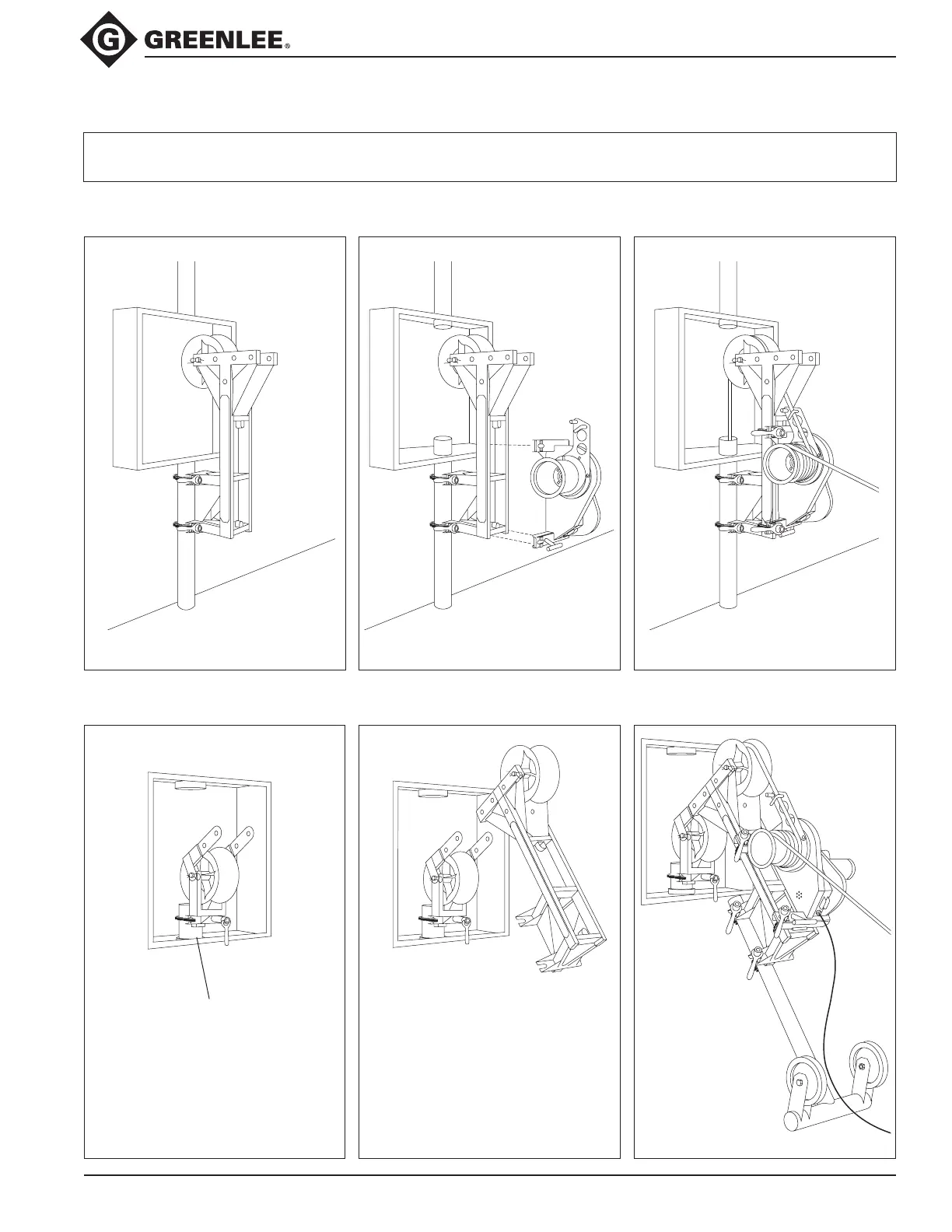 G GREENLEE®