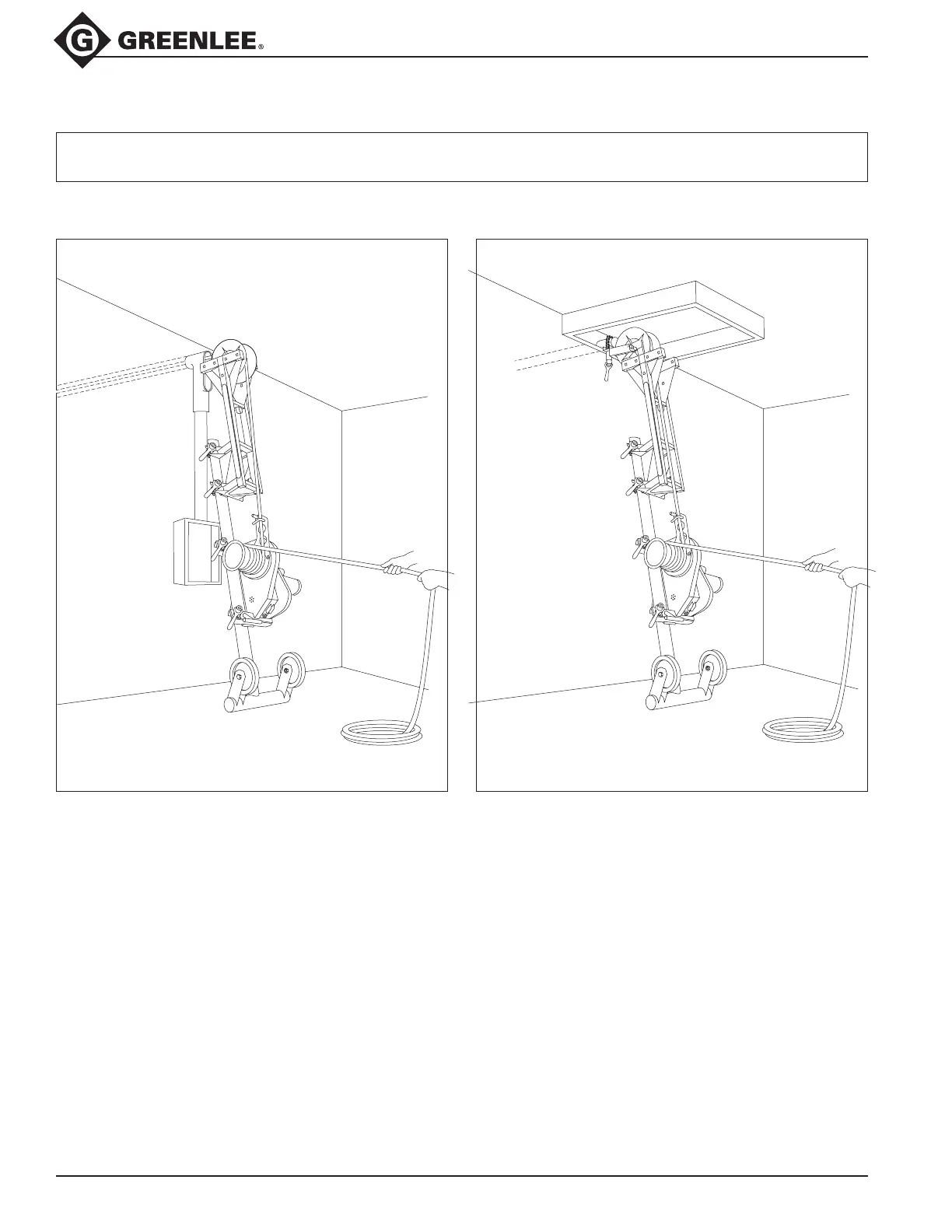 G GREENLEE®