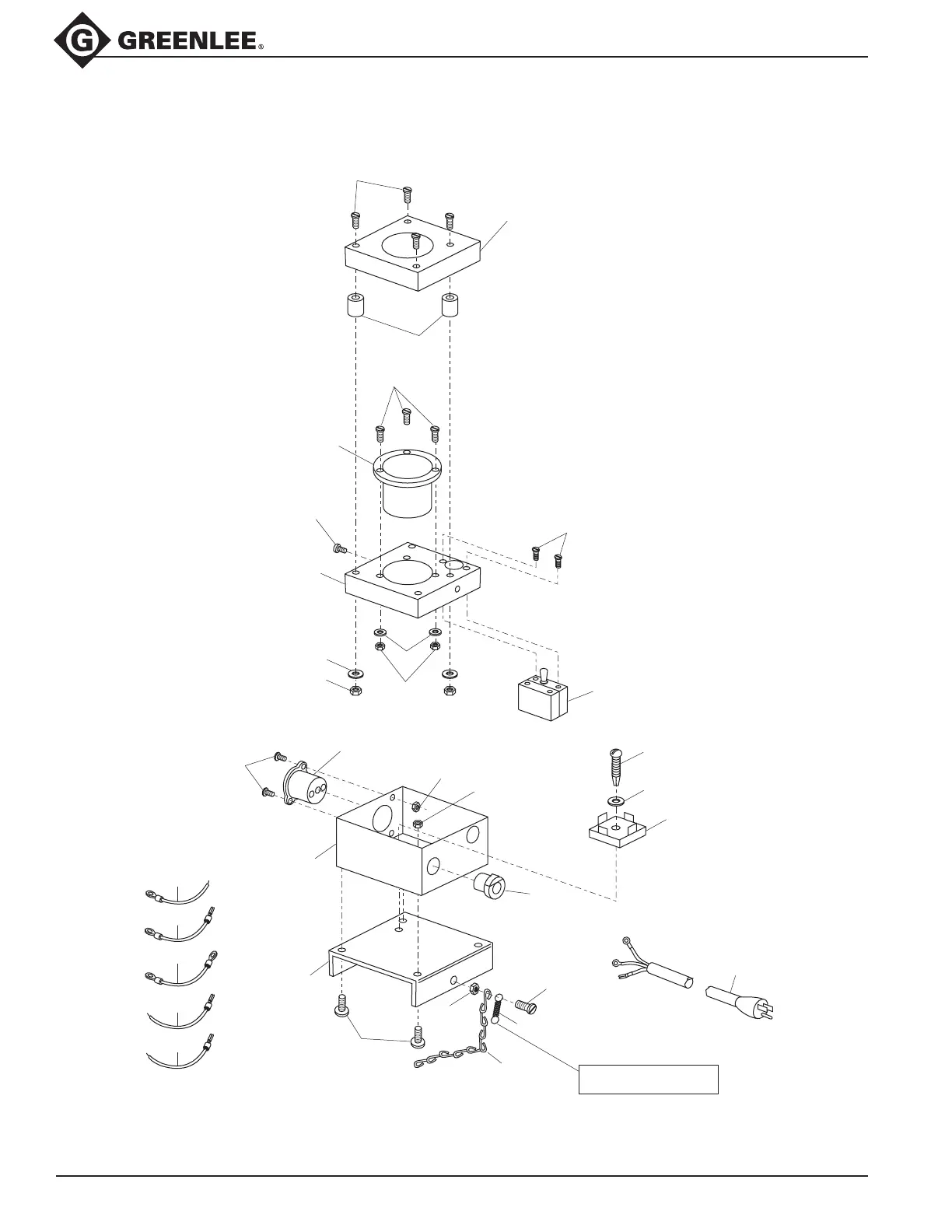 GREENLEE®