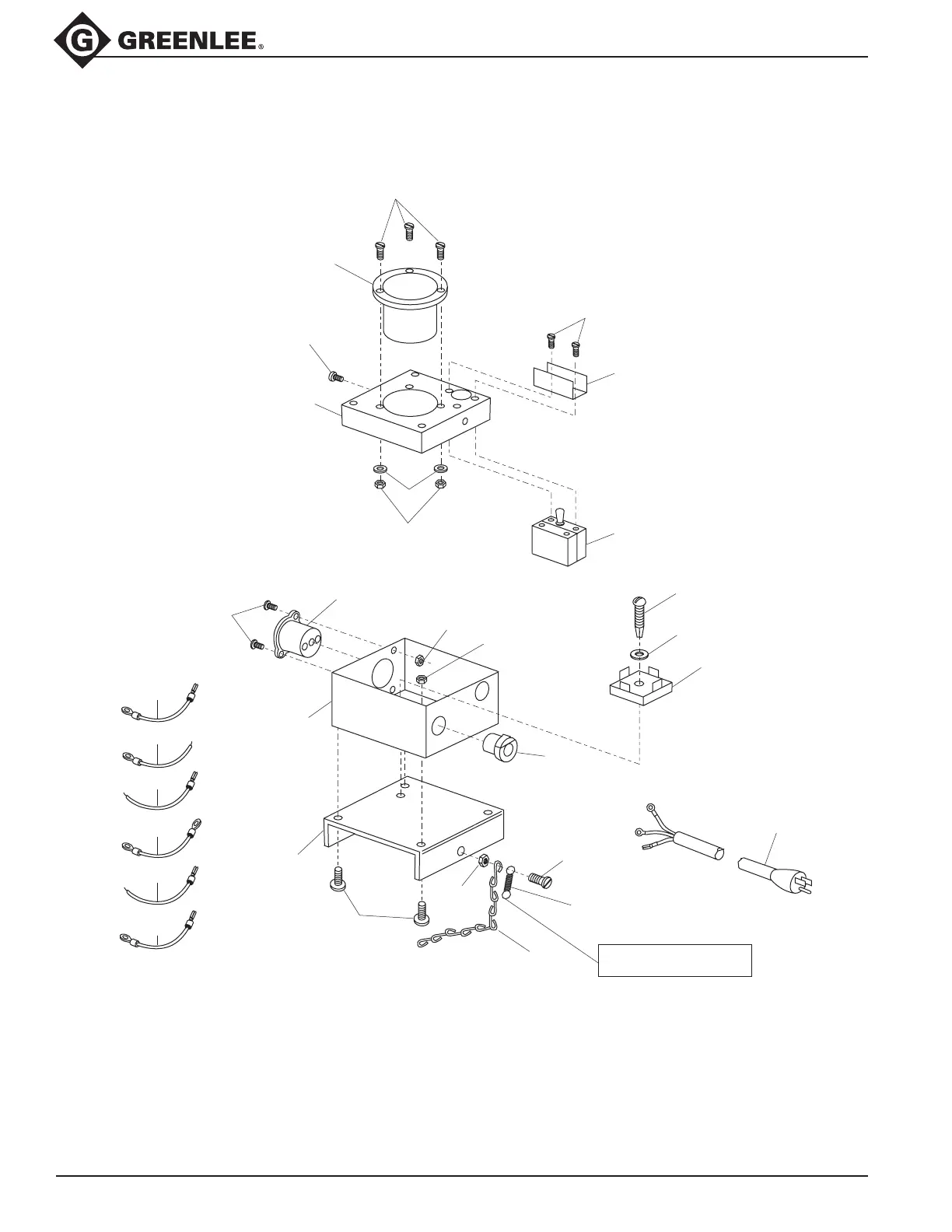 G GREENLEE®