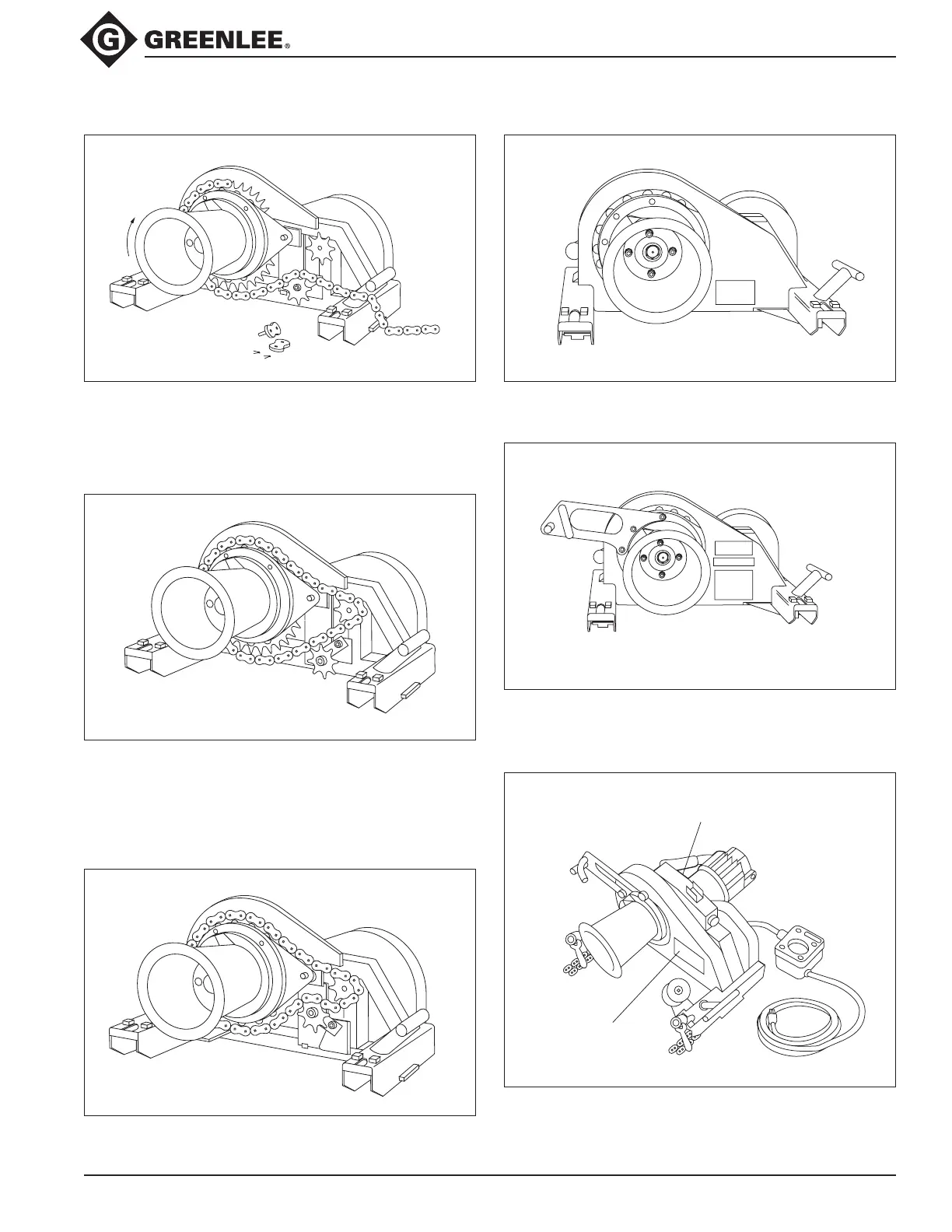 GREENLEE®