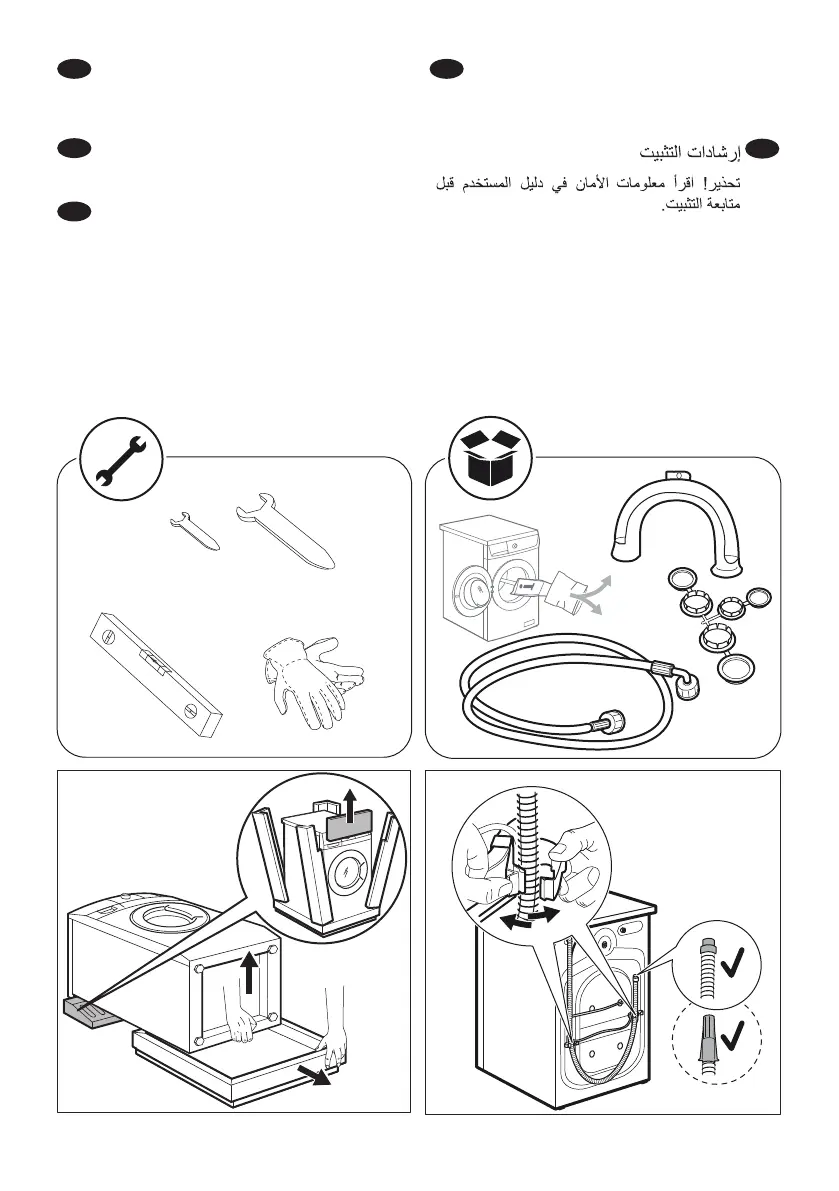 إرشادات التثبيت

تحذير! اقرأ معلومات الأمان في دليل المستخدم قبل متابعة التثبيت.