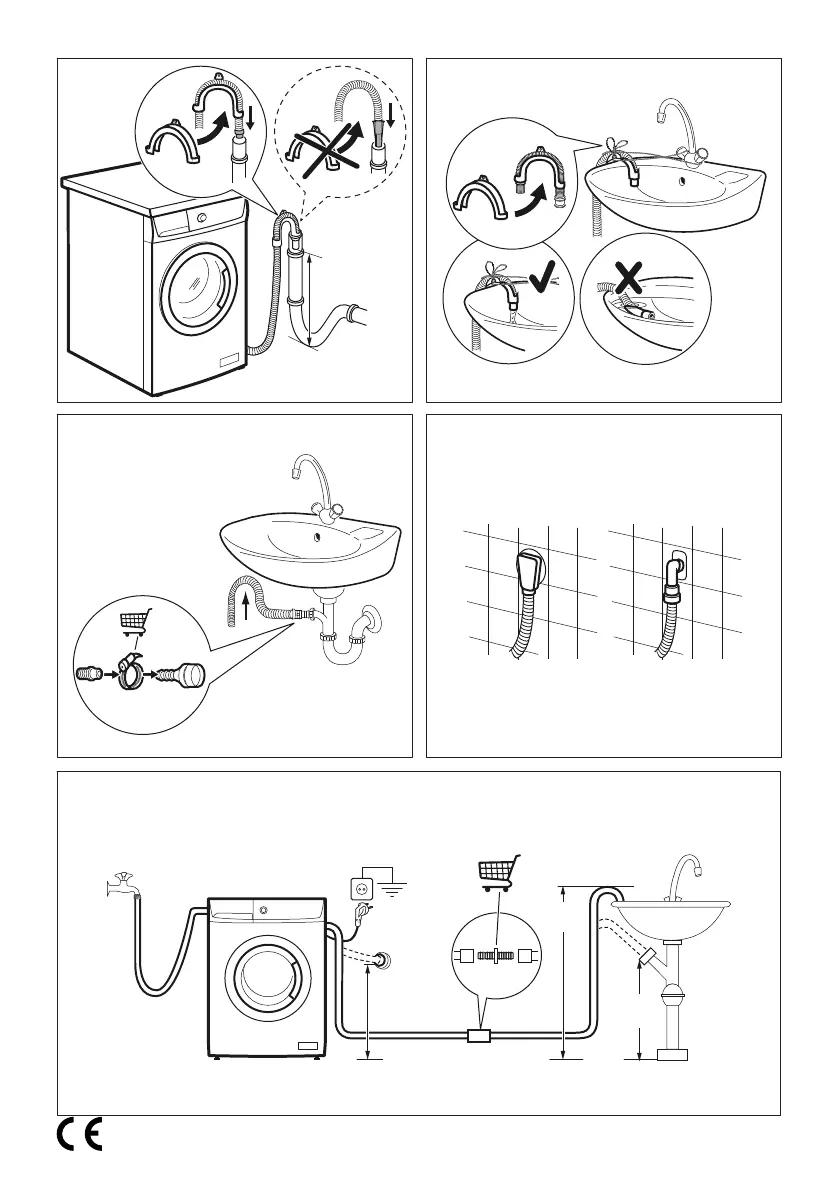 CE