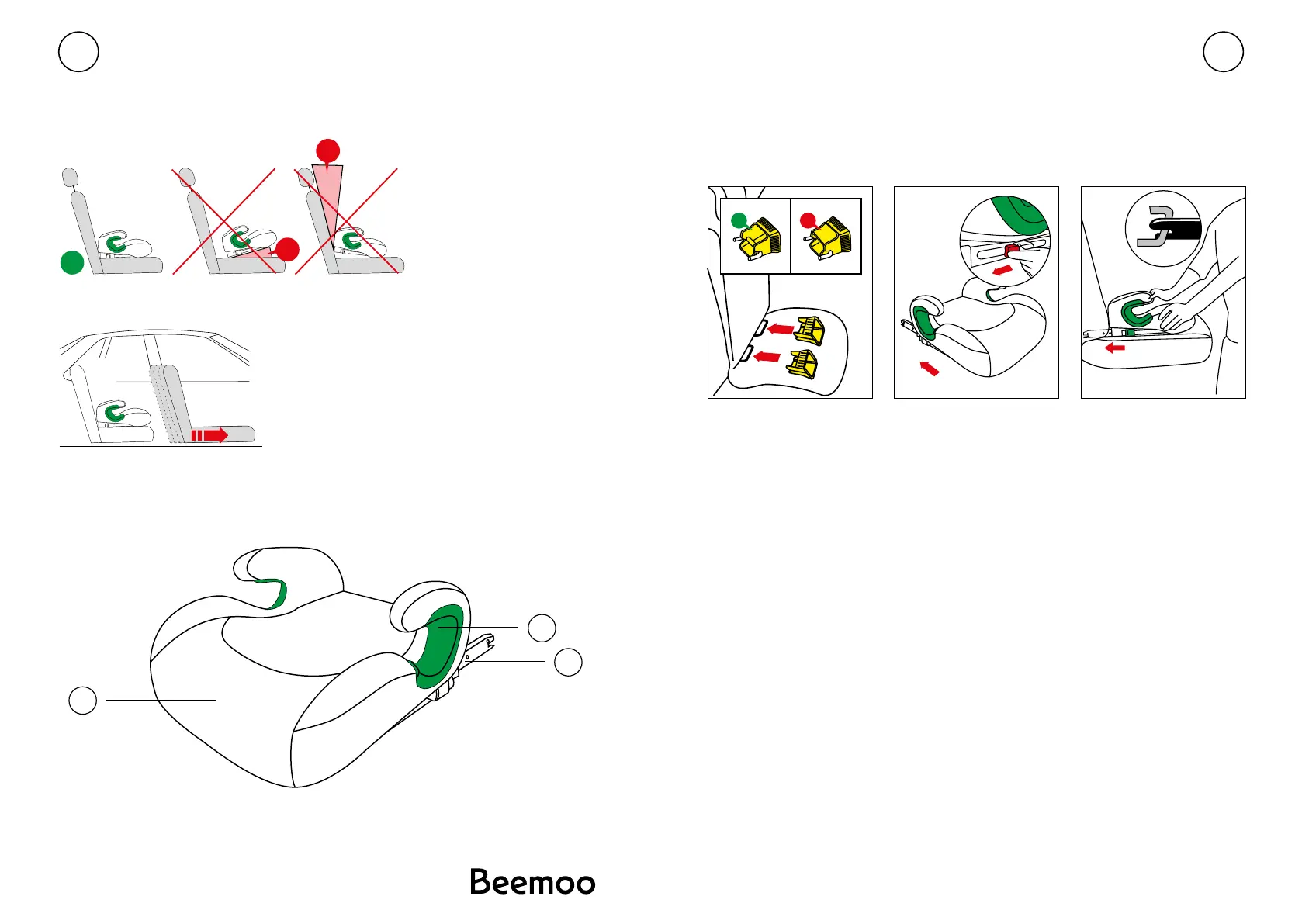 Beemoo