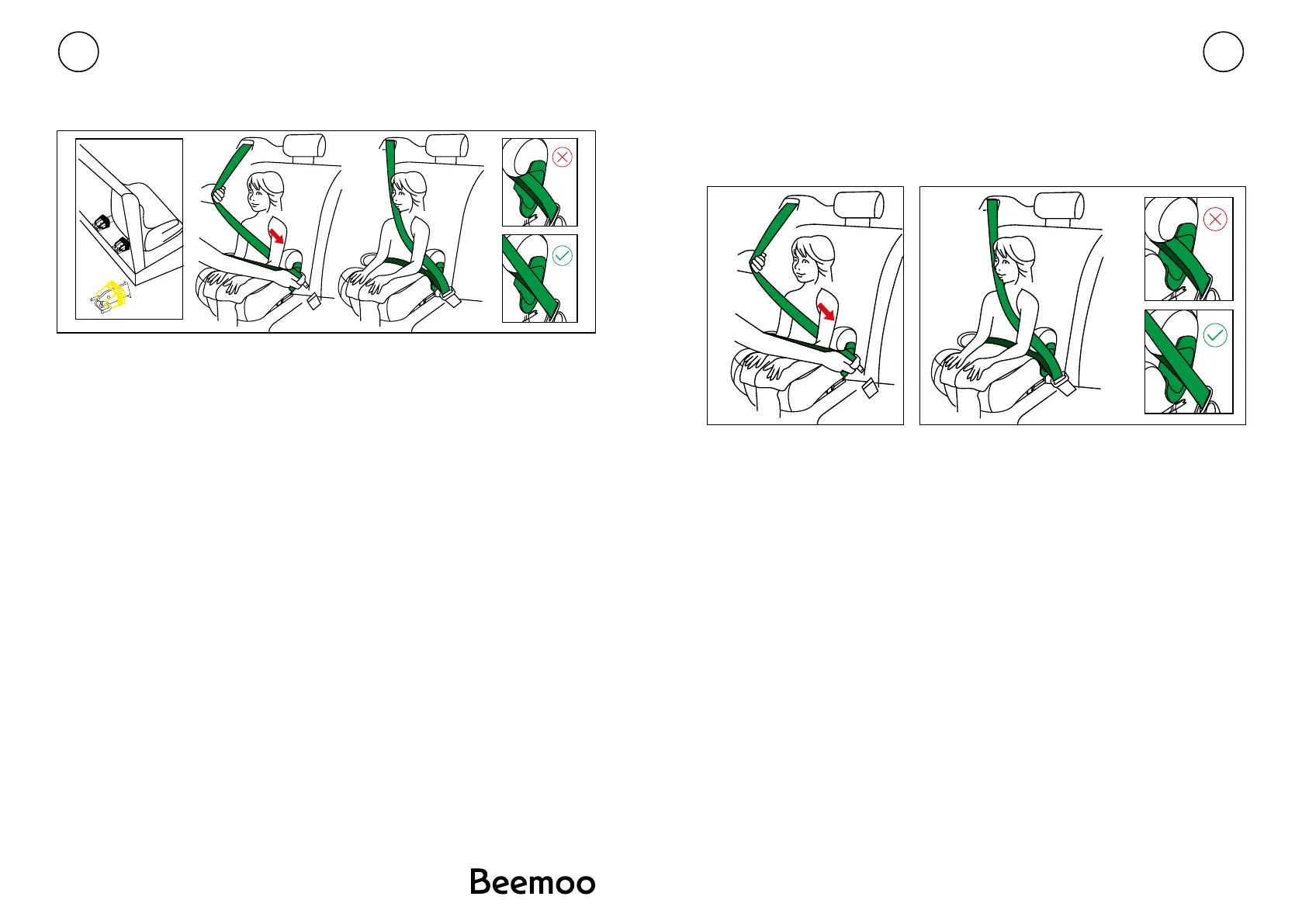 Beemoo