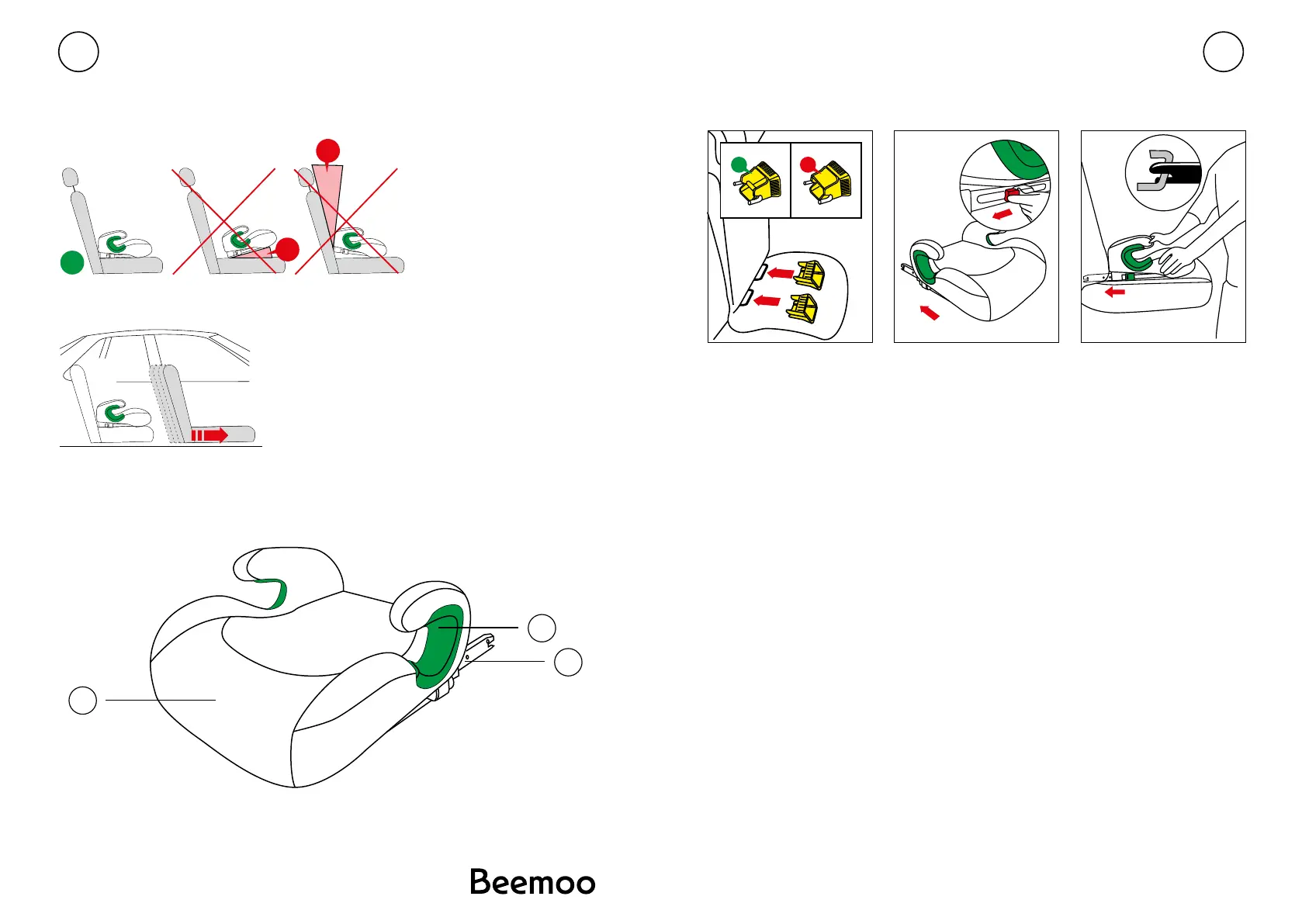 Beemoo