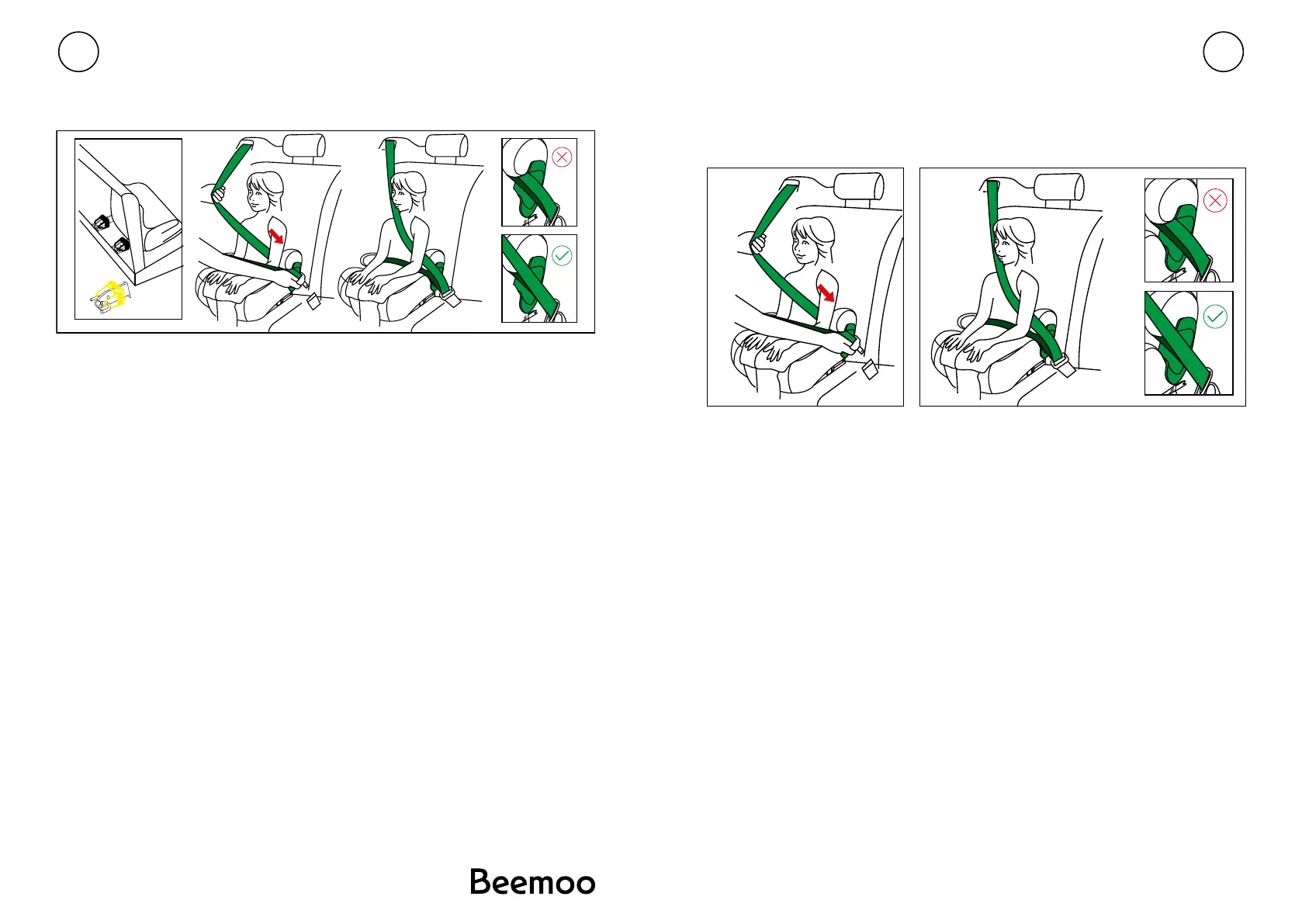 Beemoo