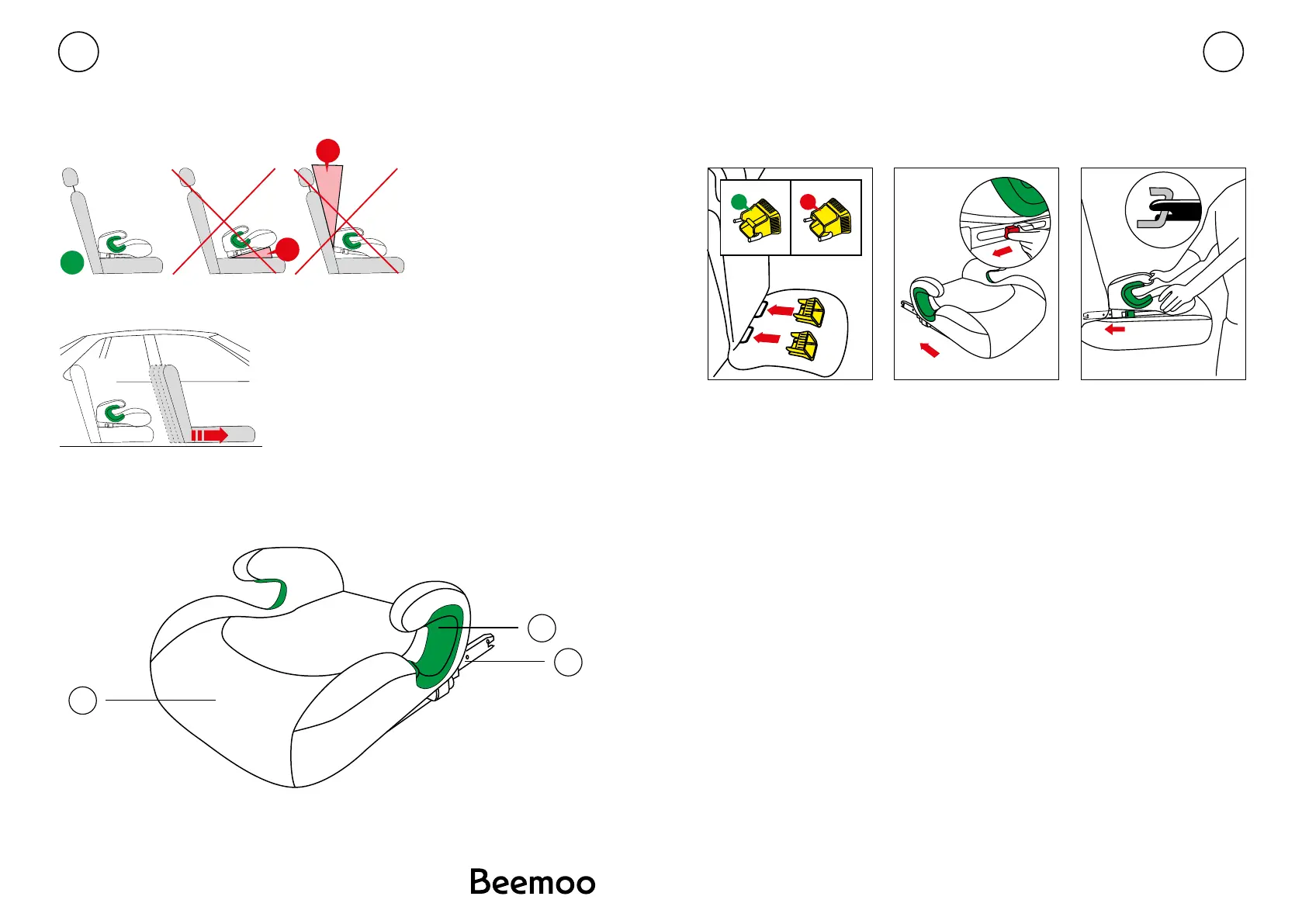 Beemoo