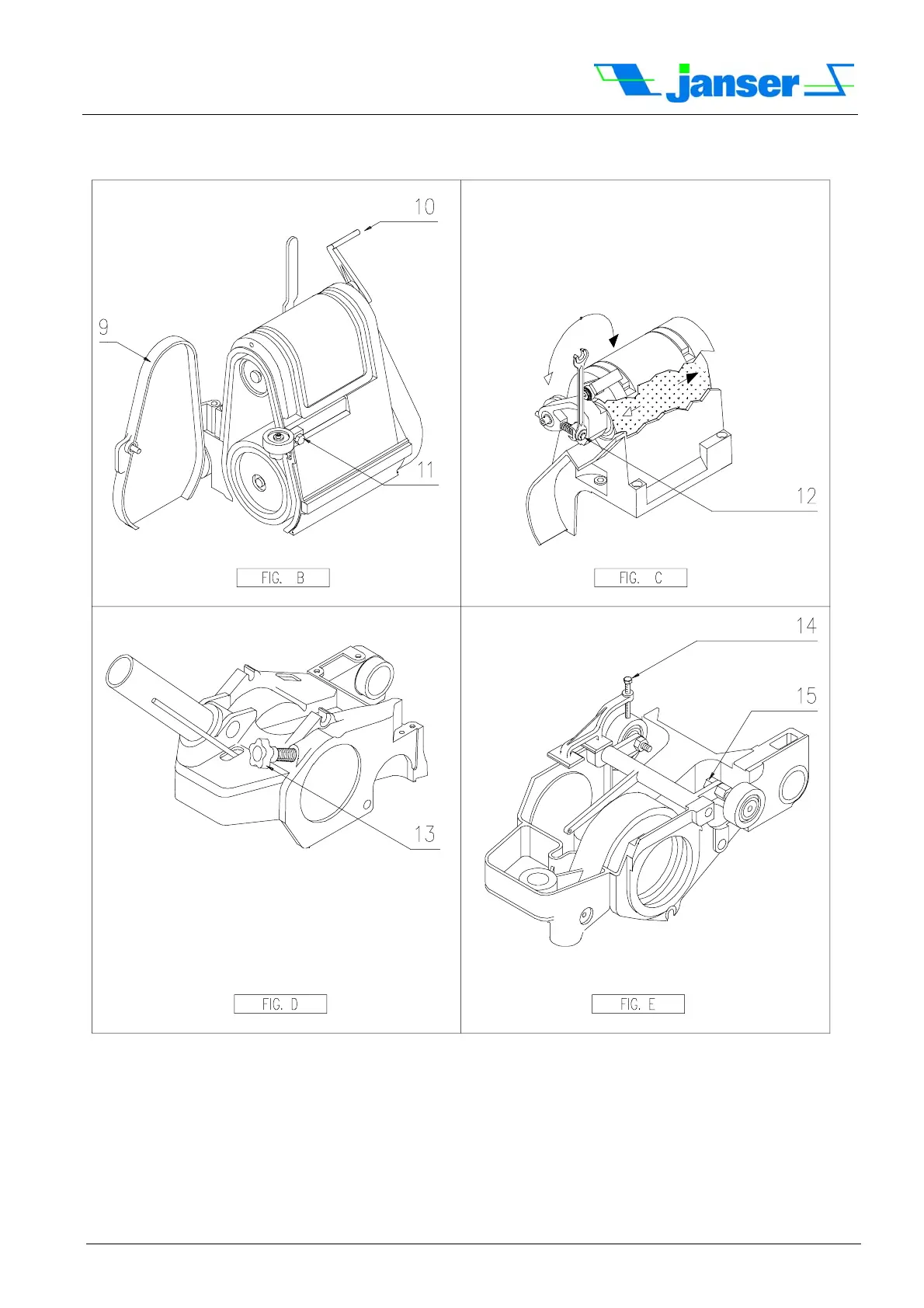 janser

10

9

11

FIG. B

12

FIG. C

13

FIG. D

14

15

FIG. E