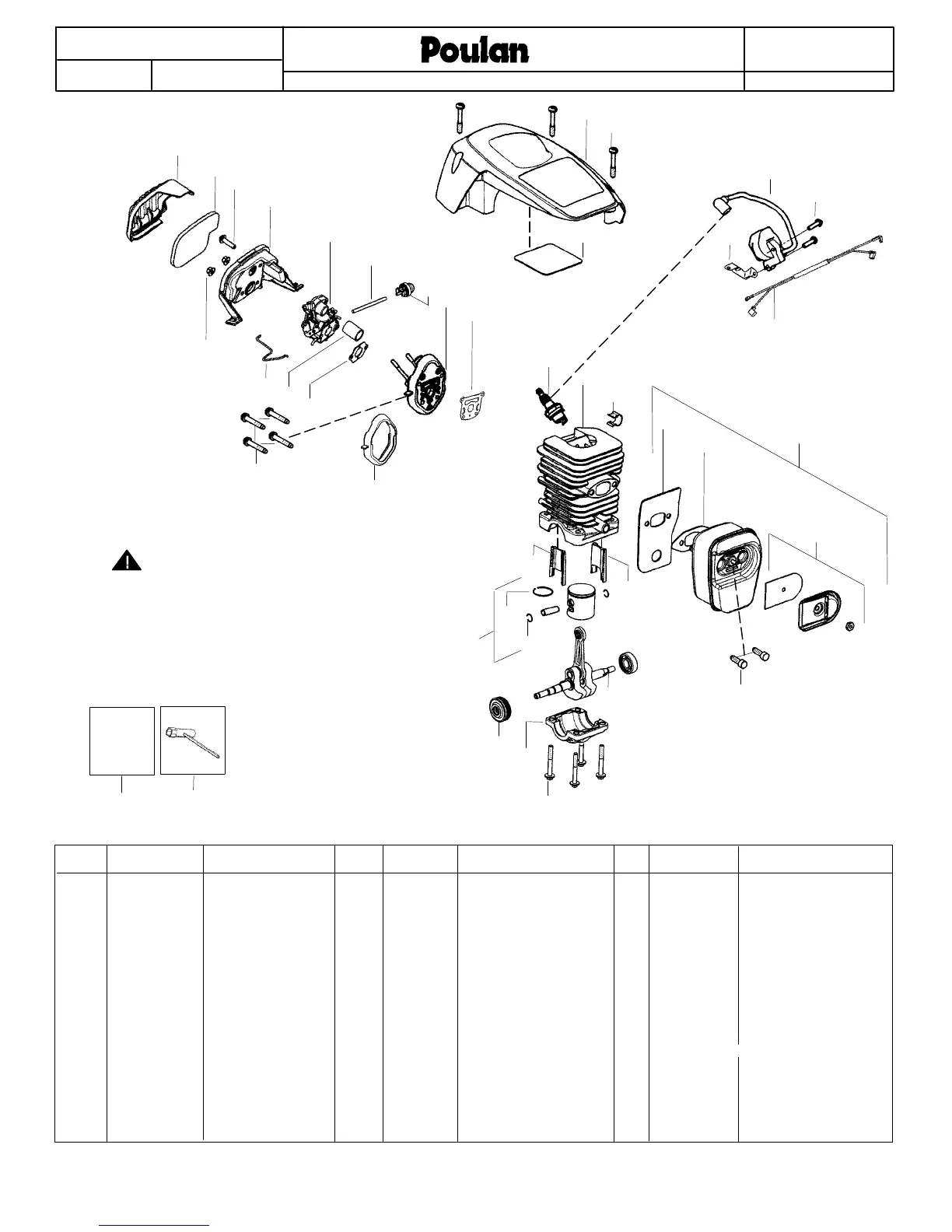 Poulan