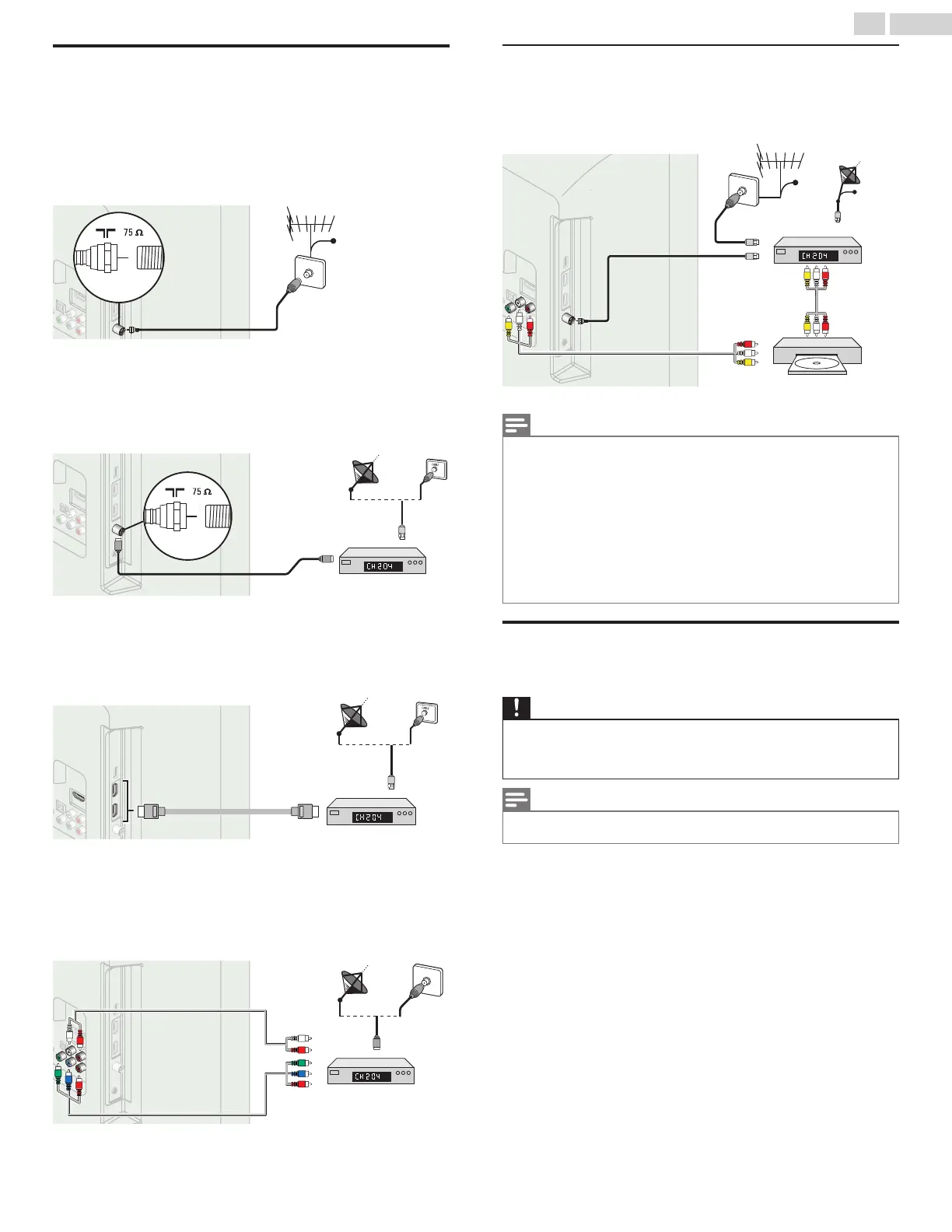 75 Ω

75 Ω

CH 204

CH 204

CH 204

CH 204