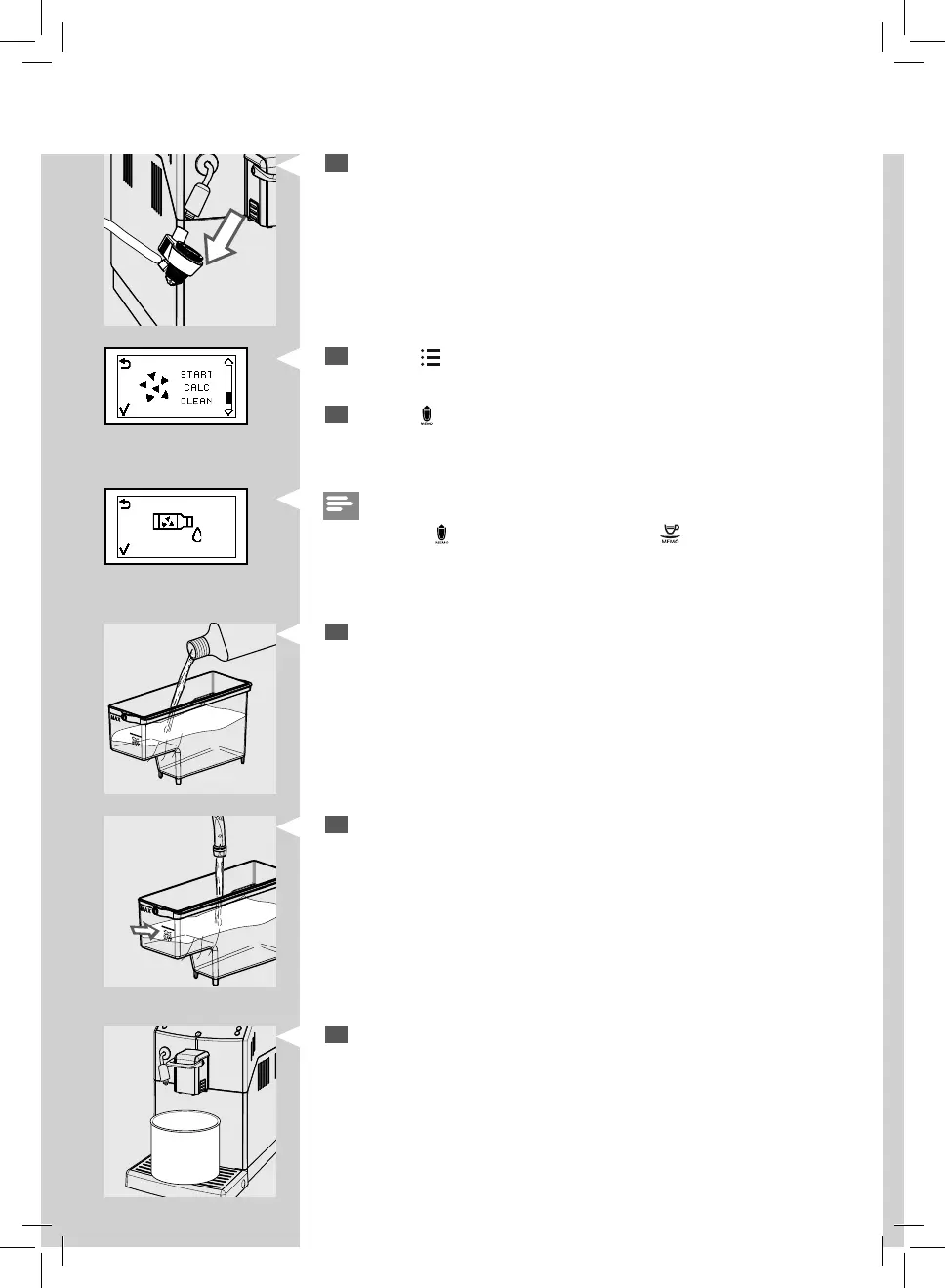 START
CALC
CLEAN

MEMO

MEMO

MEMO

MAX

MAX