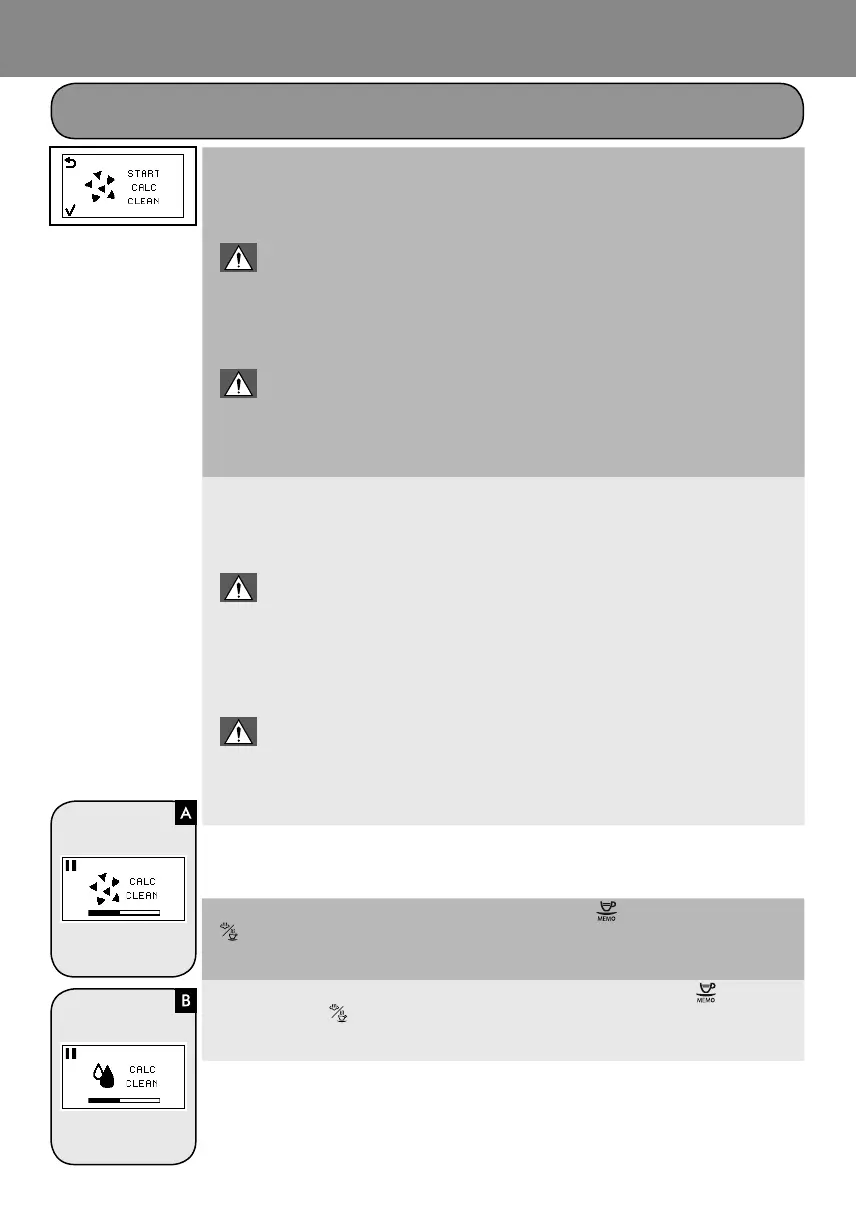 START
CALC
CLEAN

A

CALC
CLEAN

MEMO

MEMO

B

CALC
CLEAN