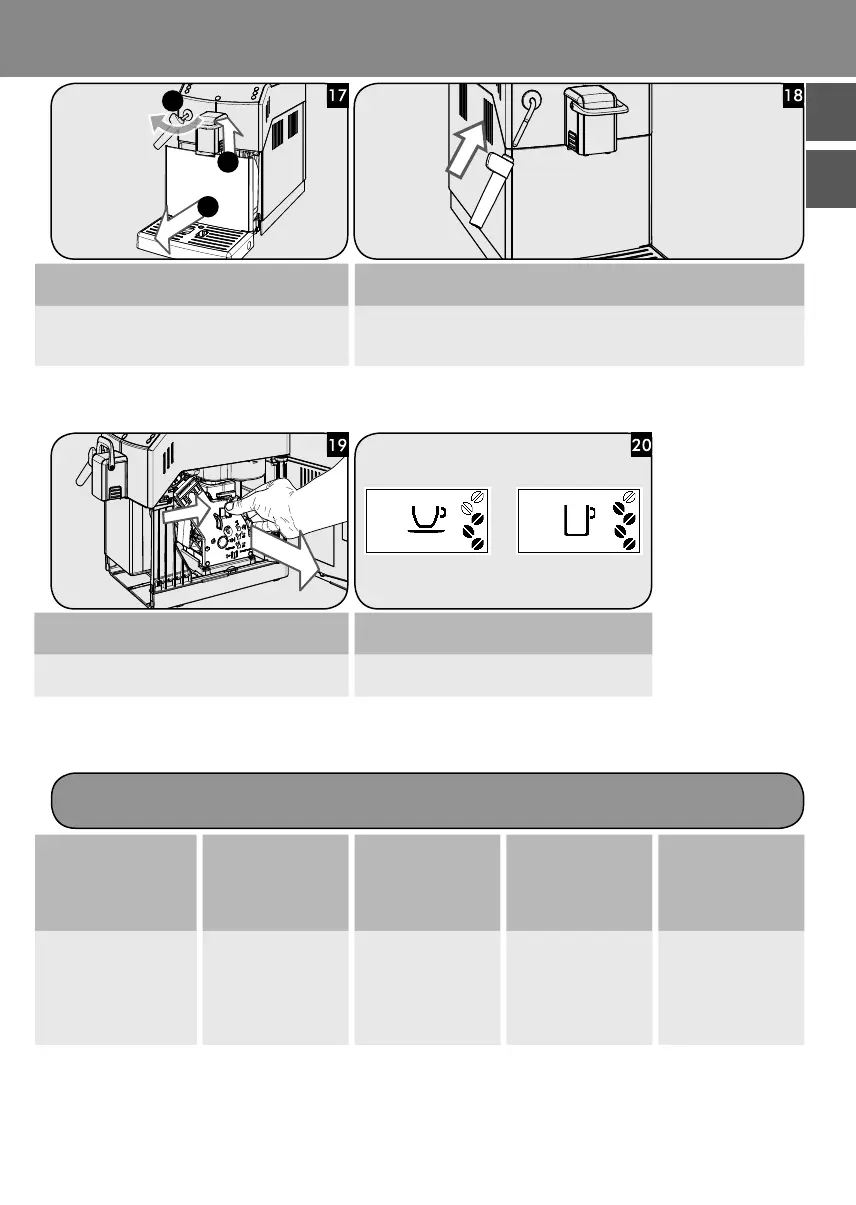 17

18

19

20