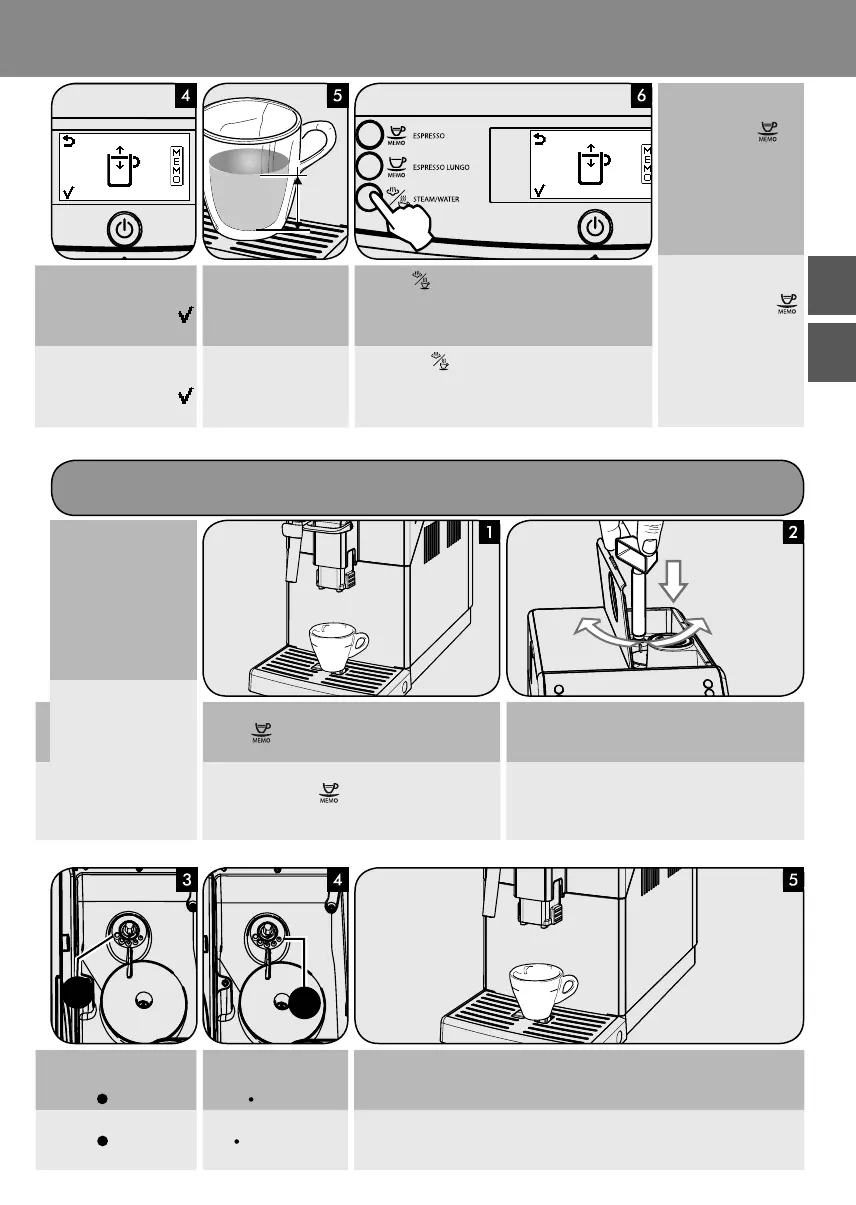 4

MEMO

5

6

MEMO
ESPRESSO

ESPRESSO LUNGO

STEAM/WATER

MEMO

MEMO

MEMO

1

2

MEMO

MEMO

3

4

5