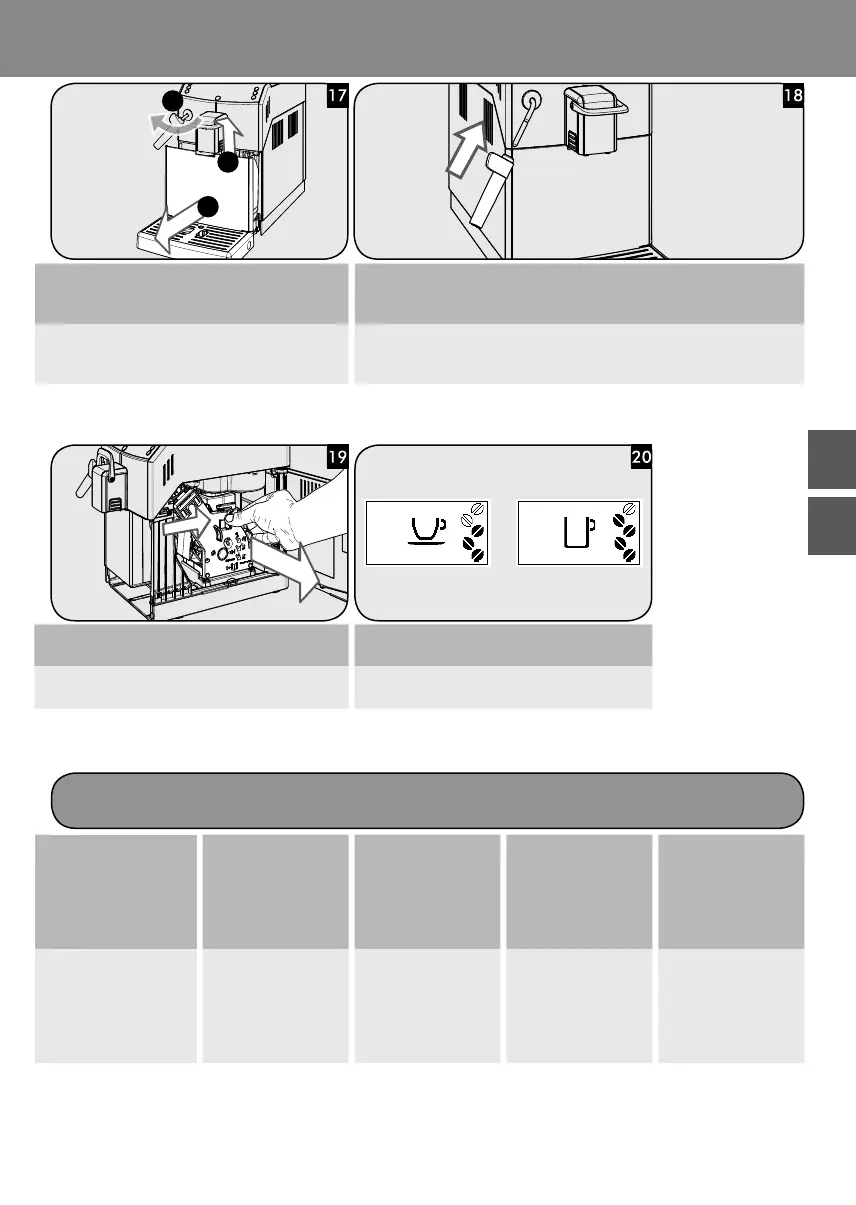 17

18

19

20