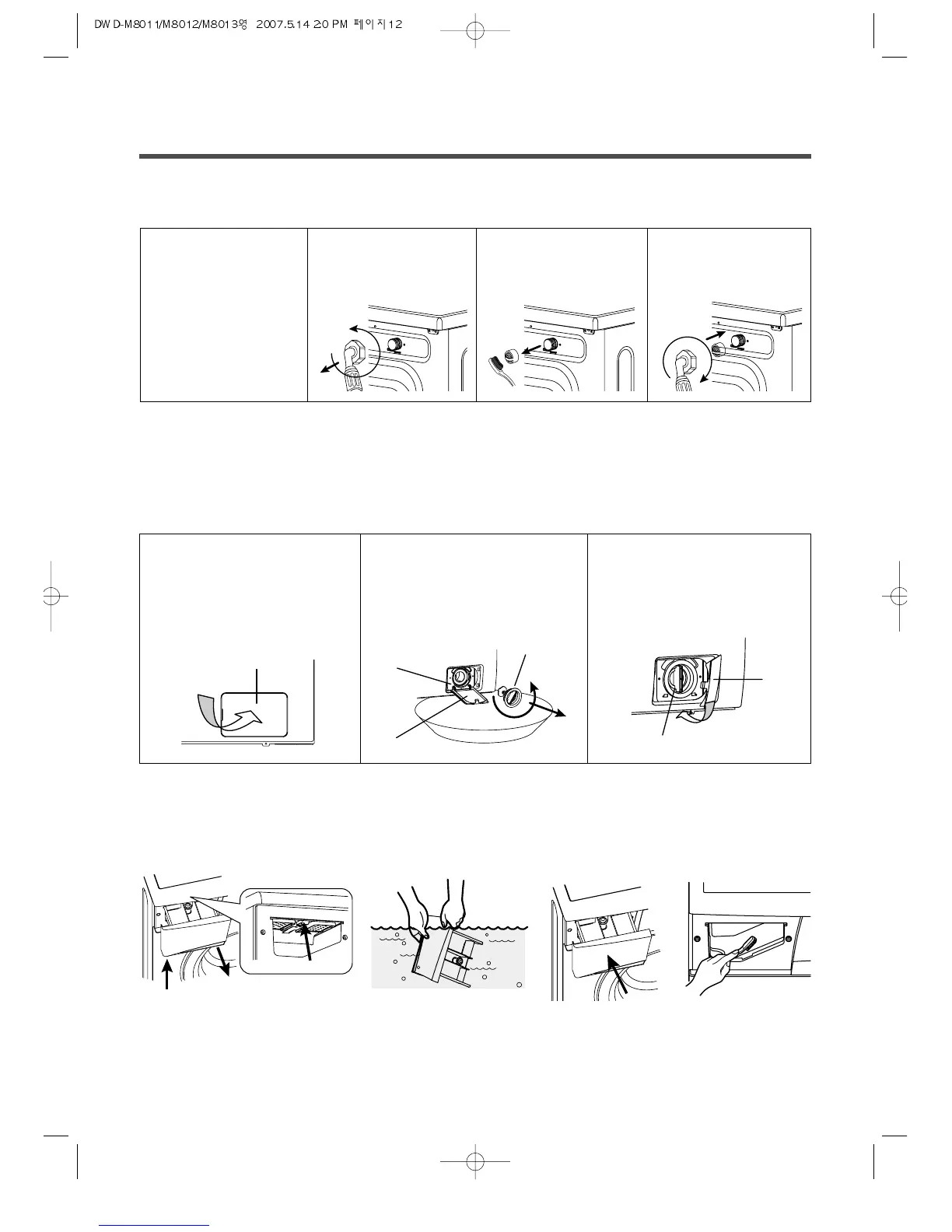 DWD-M8011/M8012/M8013영 2007.5.14 2:0 PM 페이지12