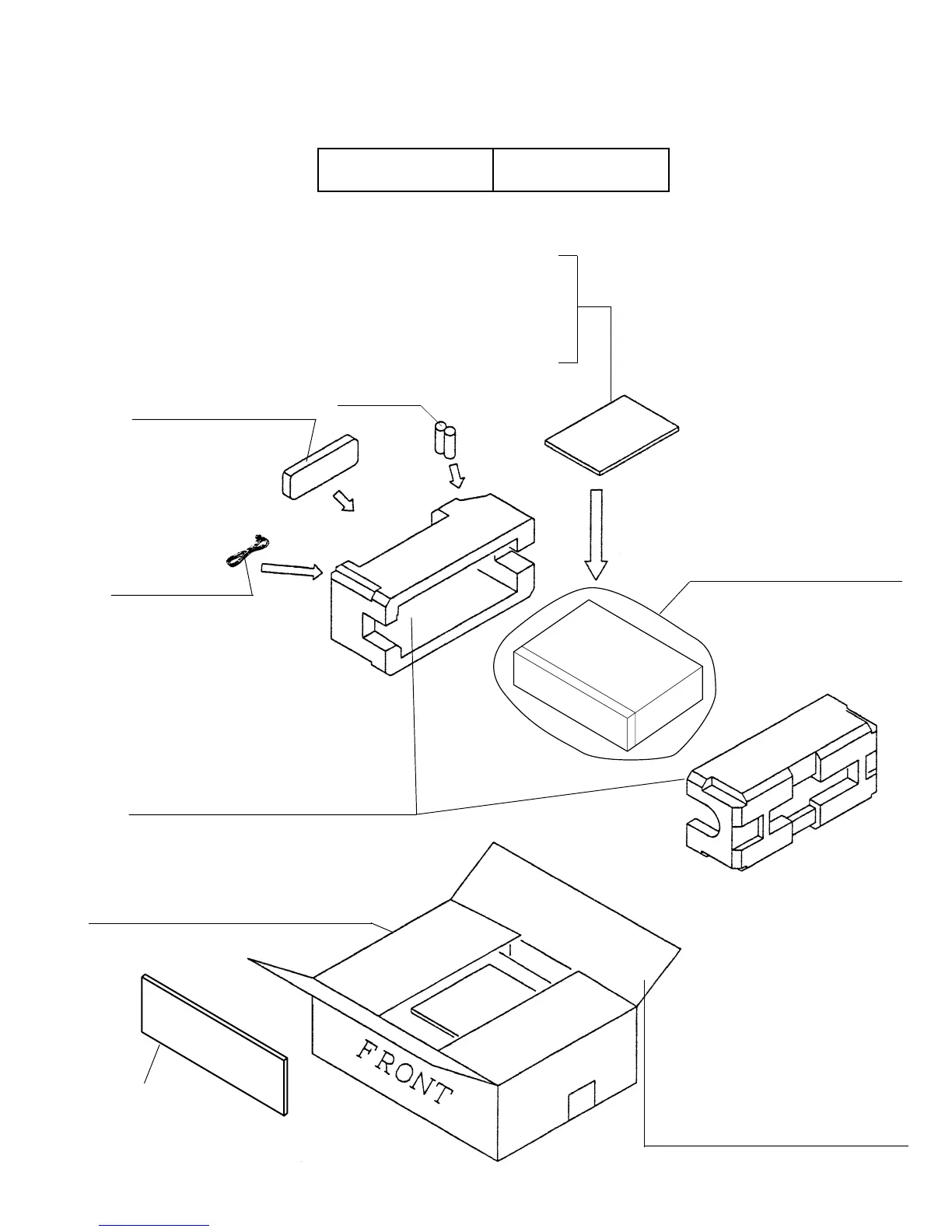 FRONT