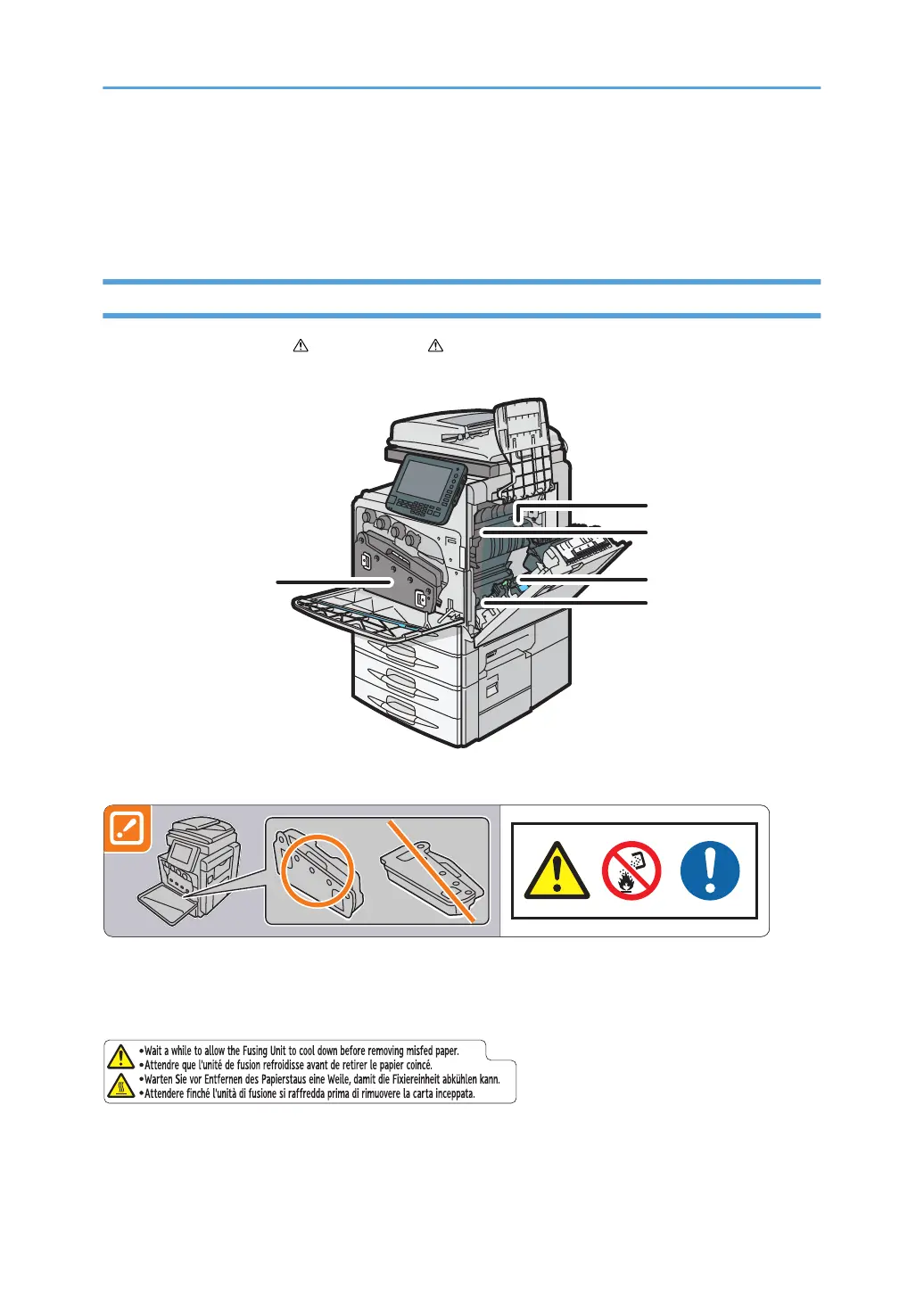 •Wait a while to allow the Fusing Unit to cool down before removing misfed paper.
•Attendre que l'unité de fusion refroidisse avant de retirer le papier coincé.
•Warten Sie vor Entfernen des Papierstaus eine Weile, damit die Fixiereinheit abkühlen kann.
•Attendere finché l'unità di fusione si raffredda prima di rimuovere la carta inceppata.