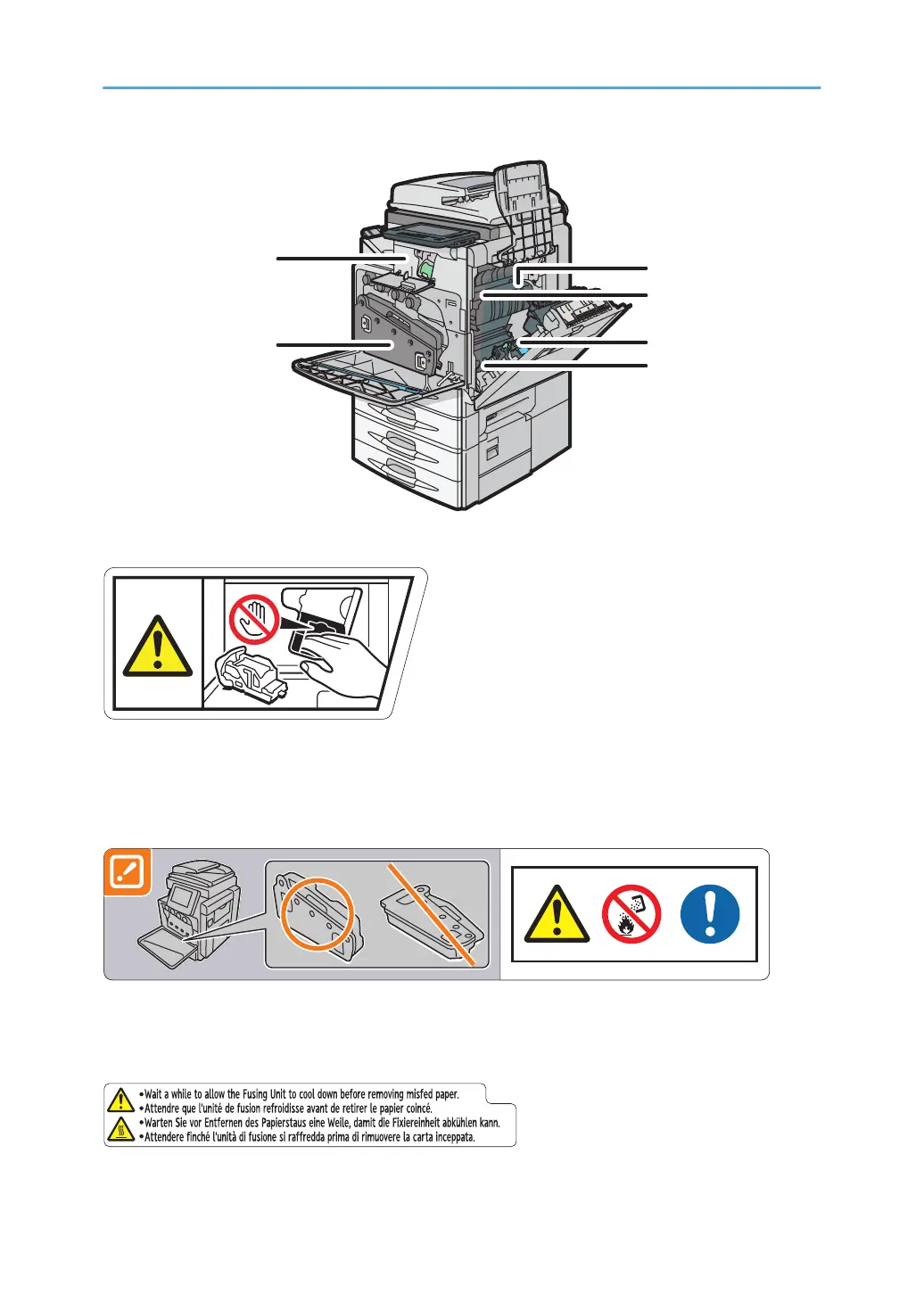 •Wait a while to allow the Fusing Unit to cool down before removing misfed paper.
•Attendre que l'unité de fusion refroidisse avant de retirer le papier coincé.
•Warten Sie vor Entfernen des Papierstaus eine Weile, damit die Fixiereinheit abkühlen kann.
•Attendere finché l'unità di fusione si raffredda prima di rimuovere la carta inceppata.