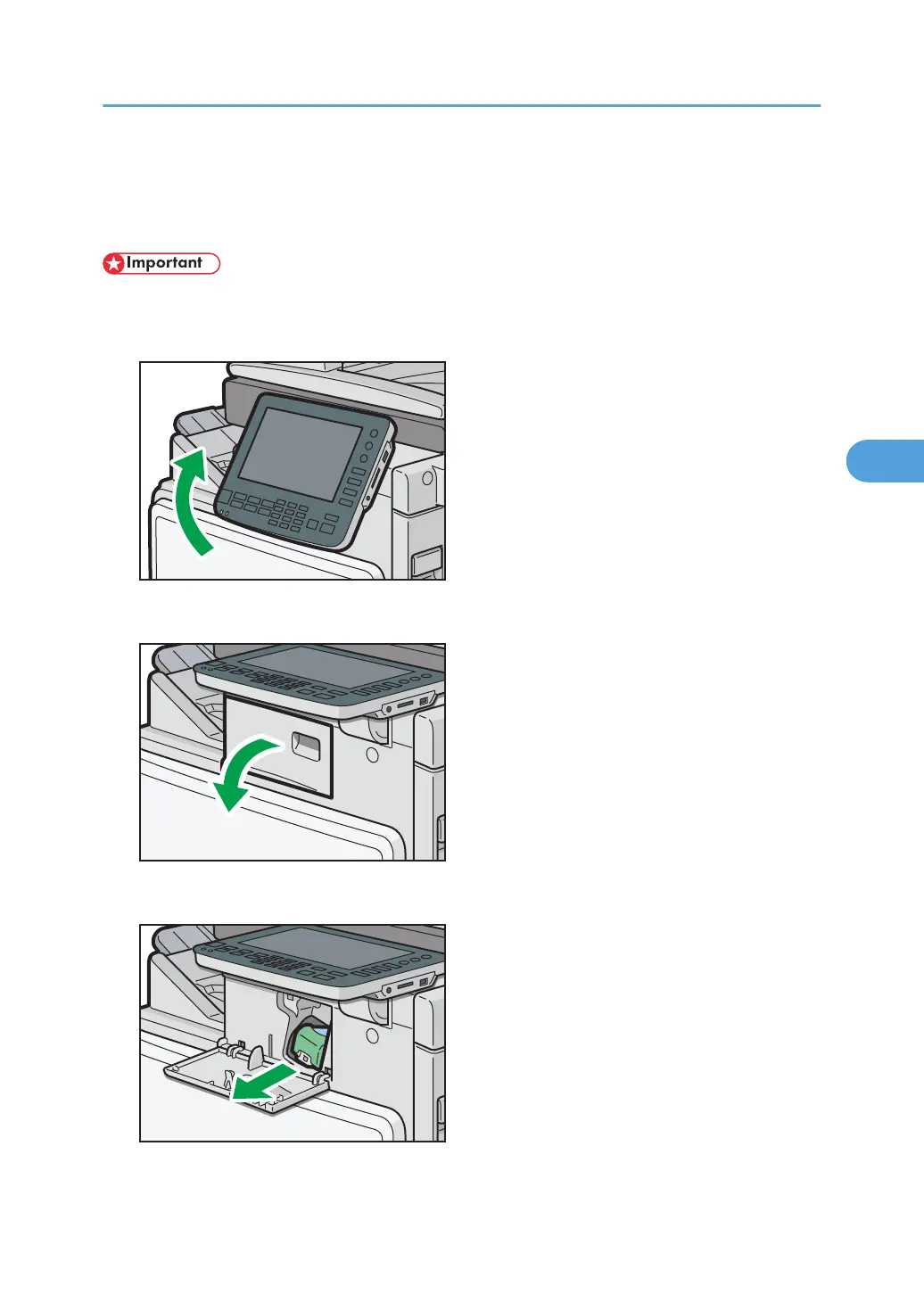 Important