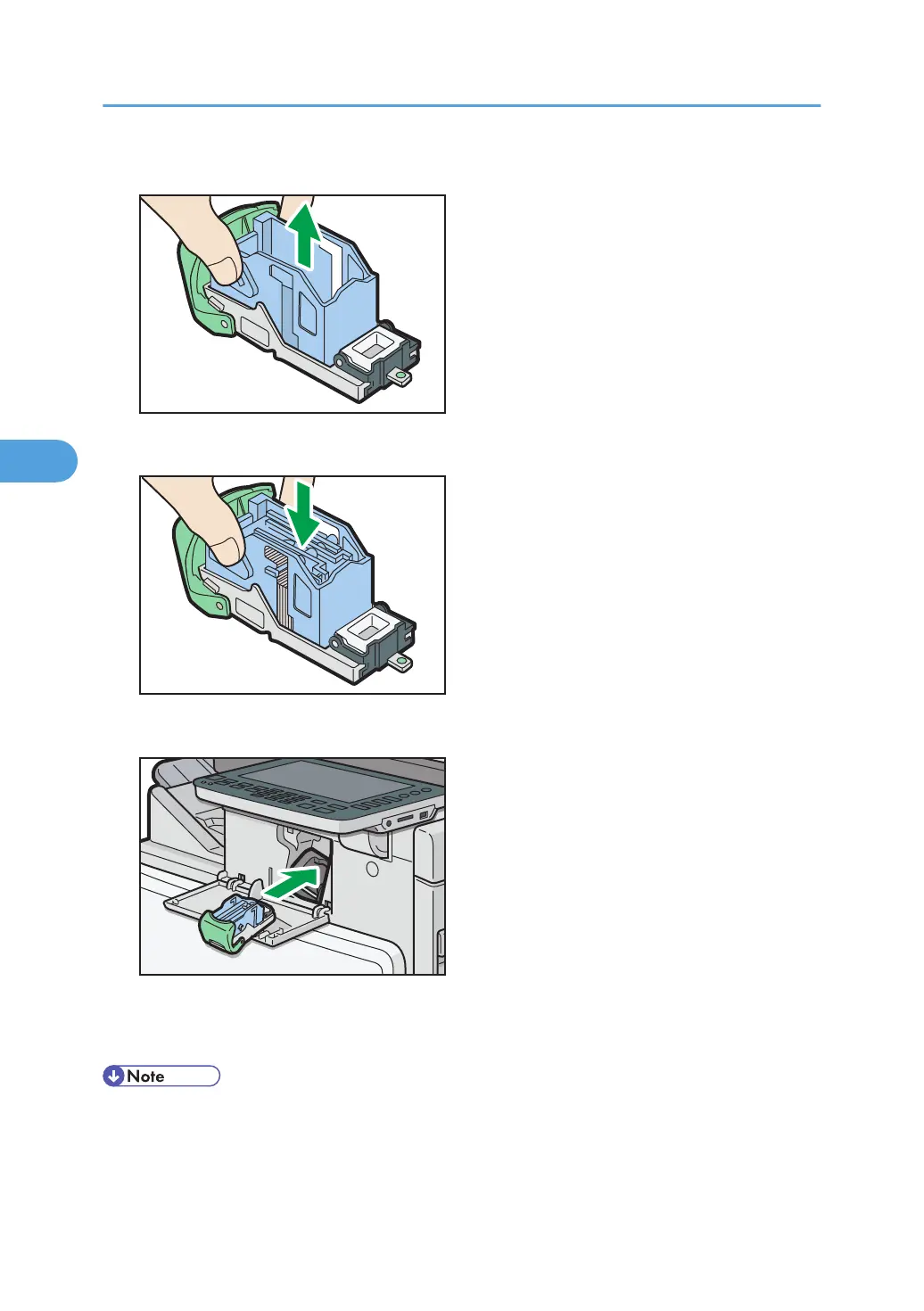 Note