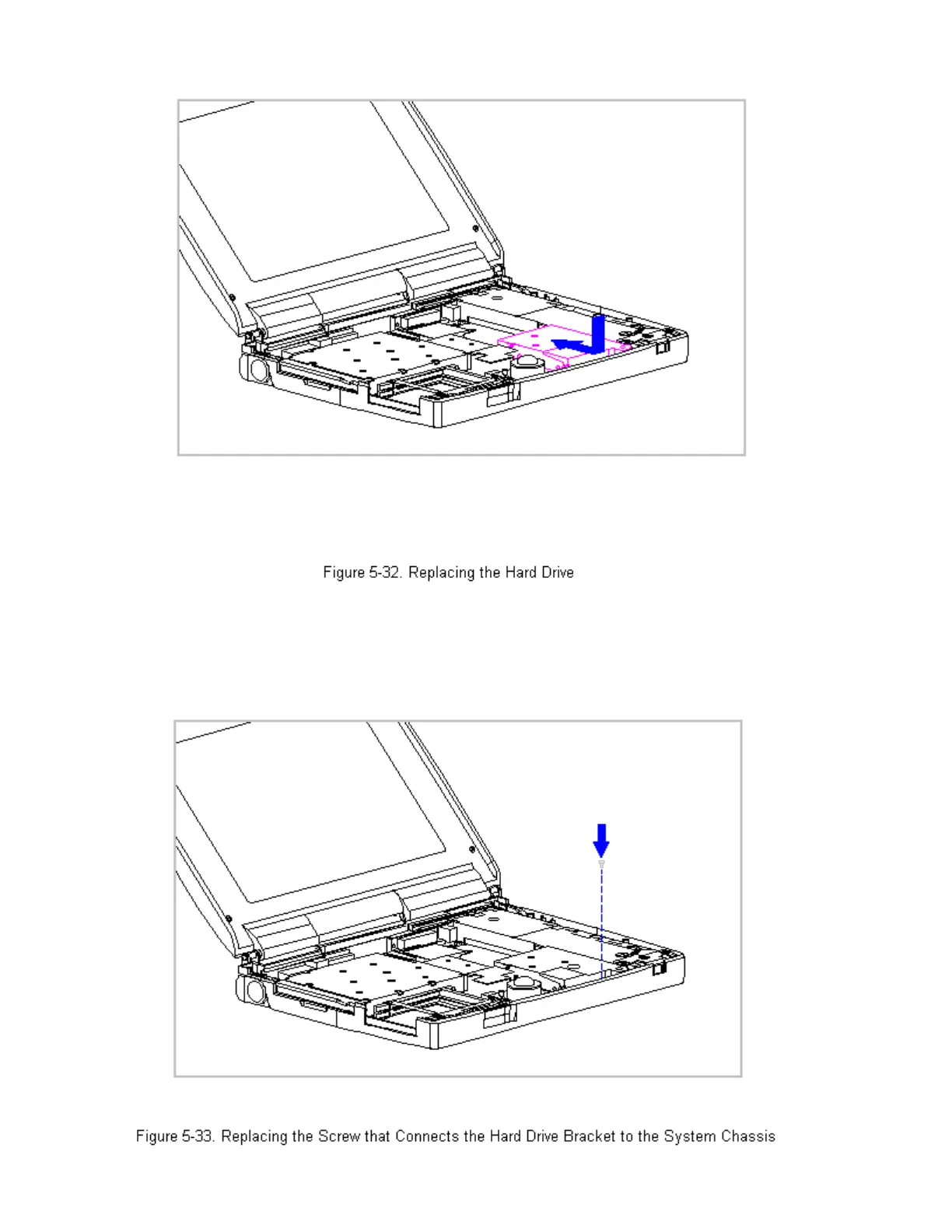 Figure 5-32. Replacing the Hard Drive

Figure 5-33. Replacing the Screw that Connects the Hard Drive Bracket to the System Chassis