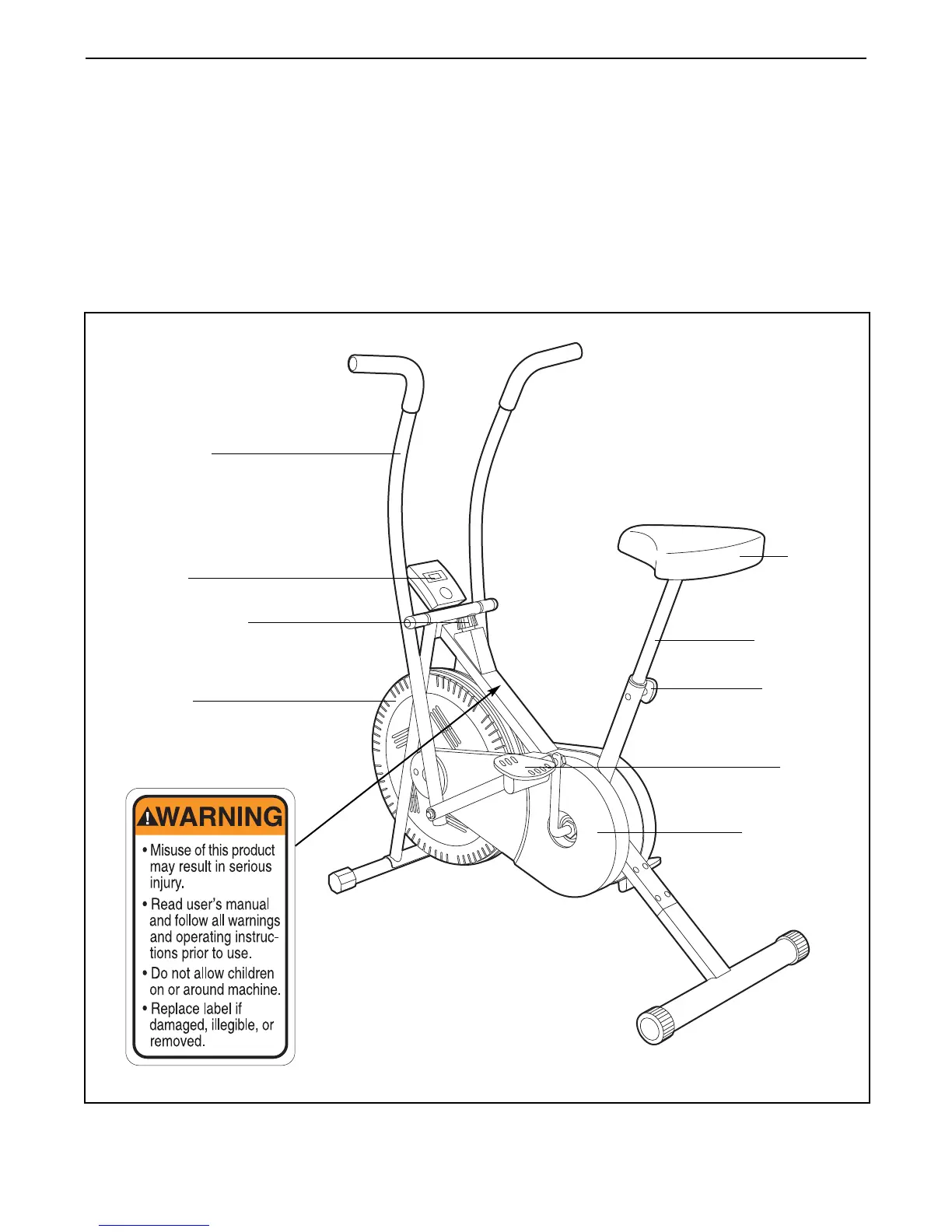 WARNING

• Misuse of this product may result in serious injury.

• Read user's manual and follow all warnings and operating instructions prior to use.

• Do not allow children on or around machine.

• Replace label if damaged, illegible, or removed.