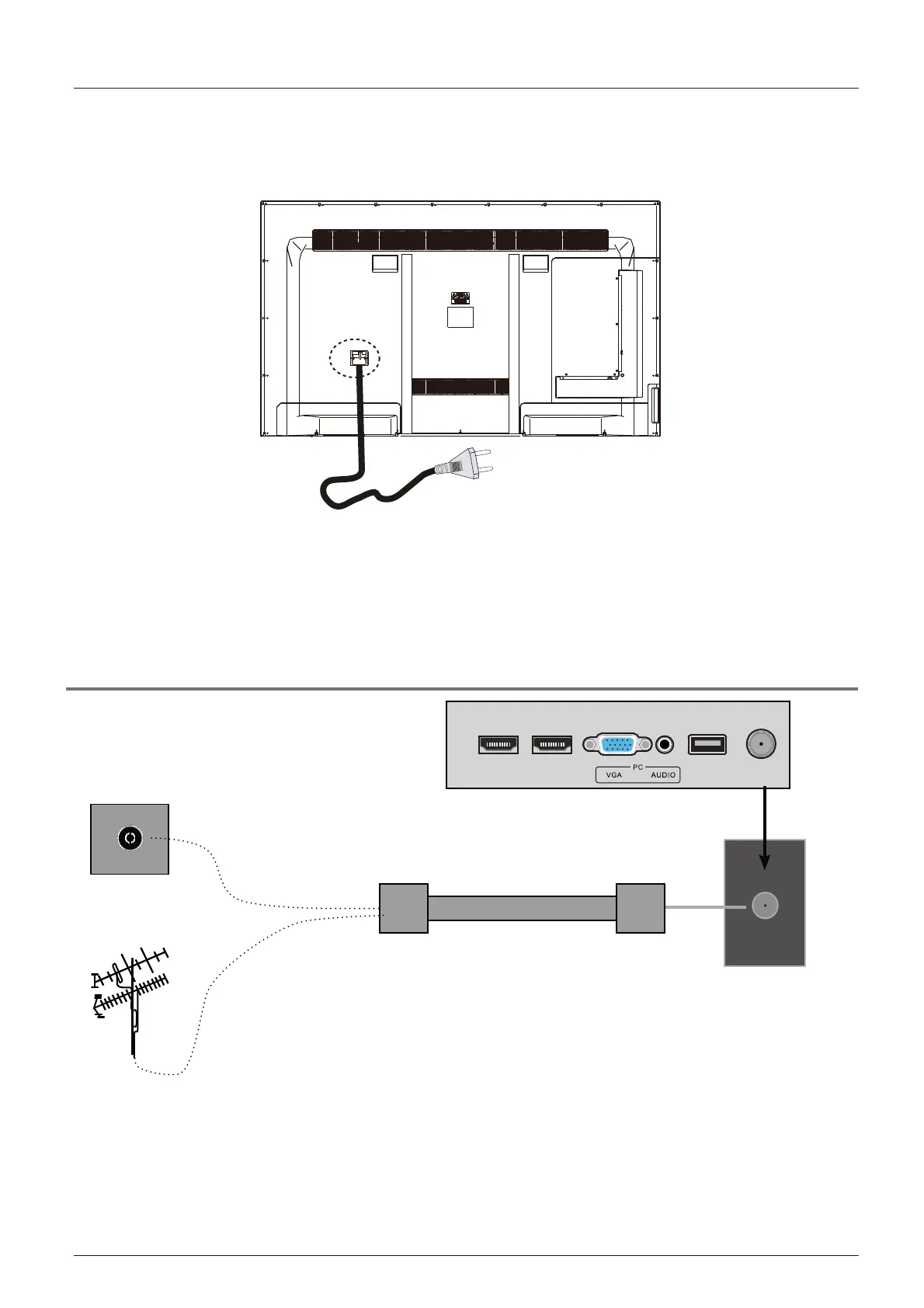 PC
VGA
AUDIO