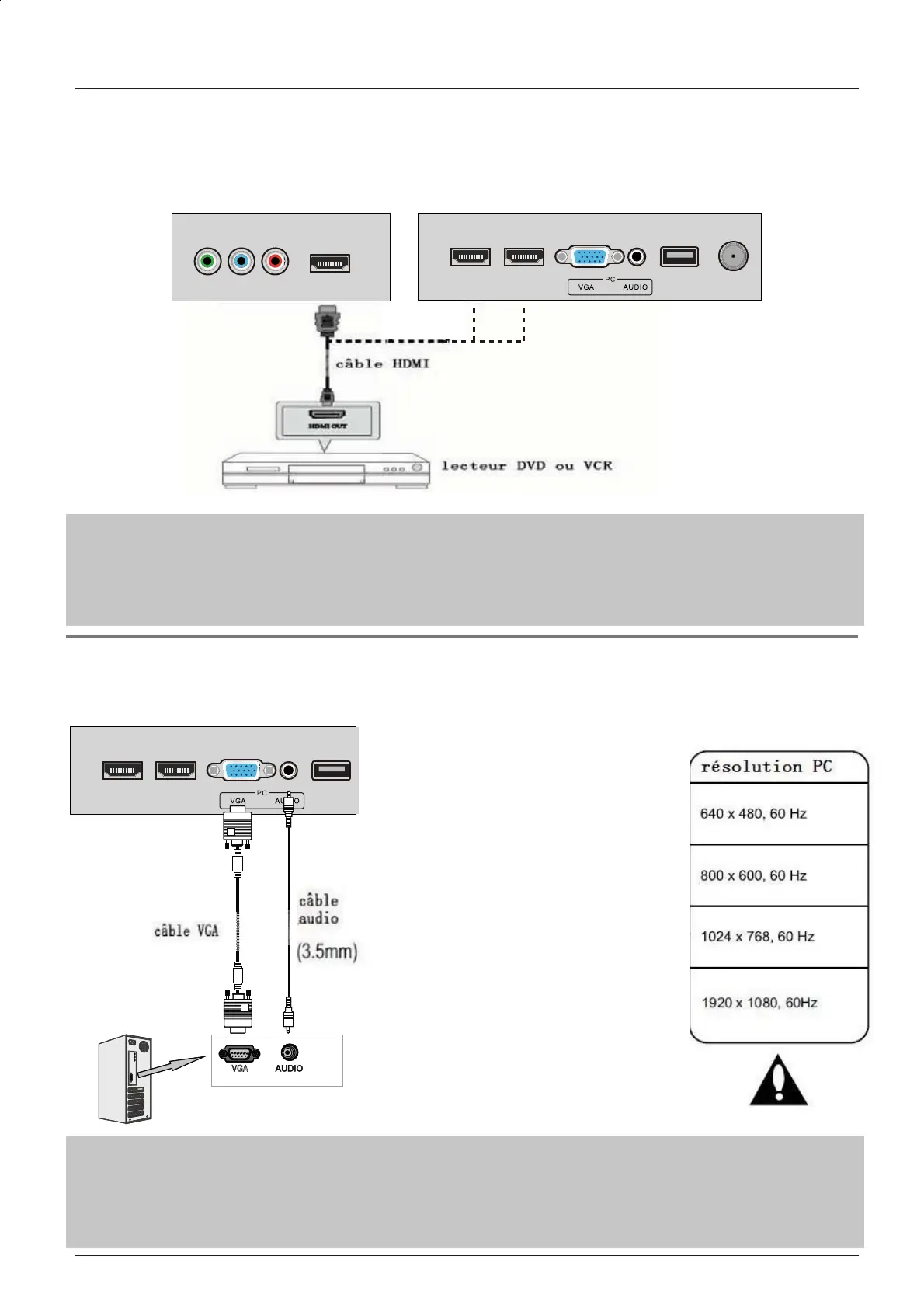 PC
VGA AUDIO

câble HDMI

HDMI OUT

lecteur DVD ou VCR

PC
VGA AUDIO

câble VGA

câble audio

(3.5mm)

VGA AUDIO

| résolution PC |
|---|
| 640 x 480, 60 Hz |
| 800 x 600, 60 Hz |
| 1024 x 768, 60 Hz |
| 1920 x 1080, 60Hz |