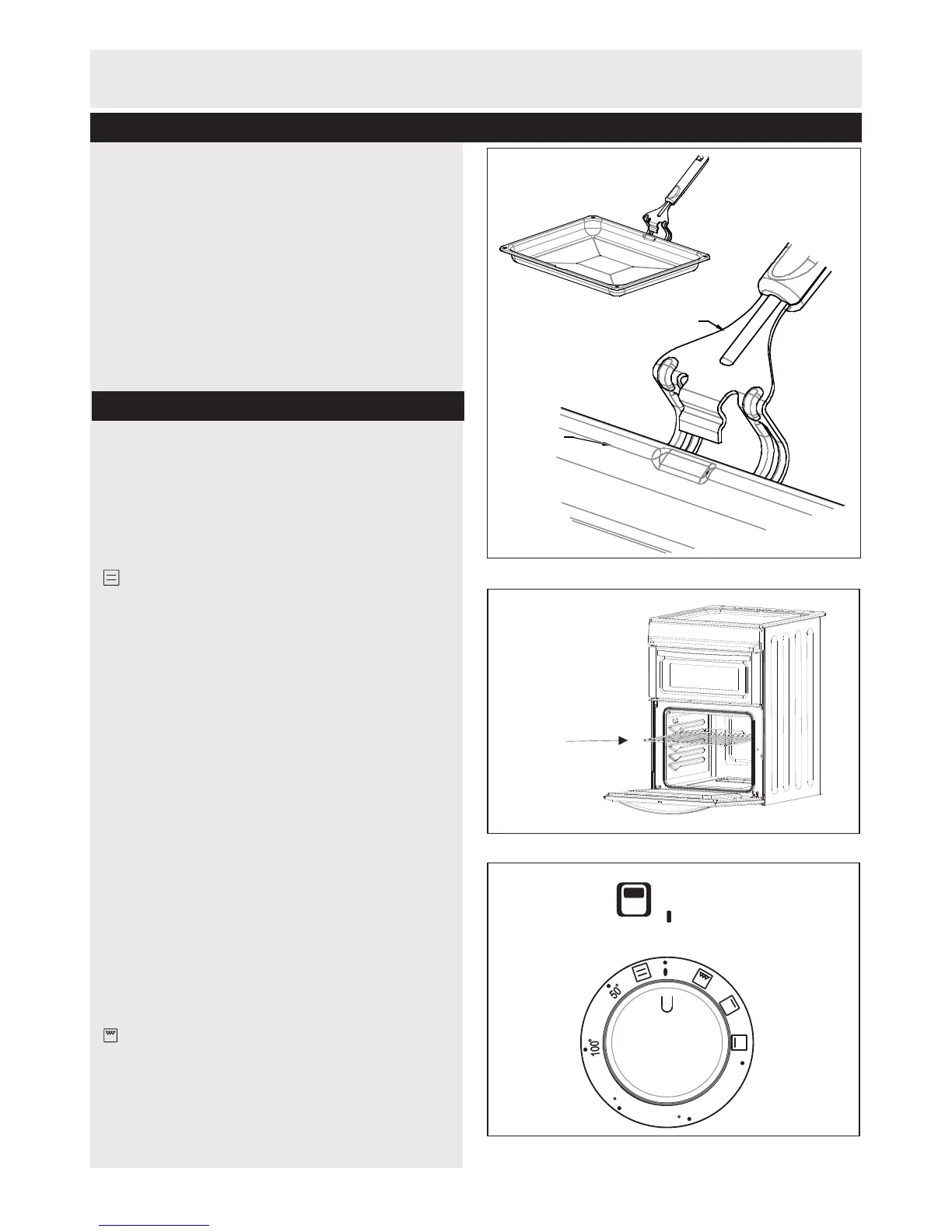 50°

100°